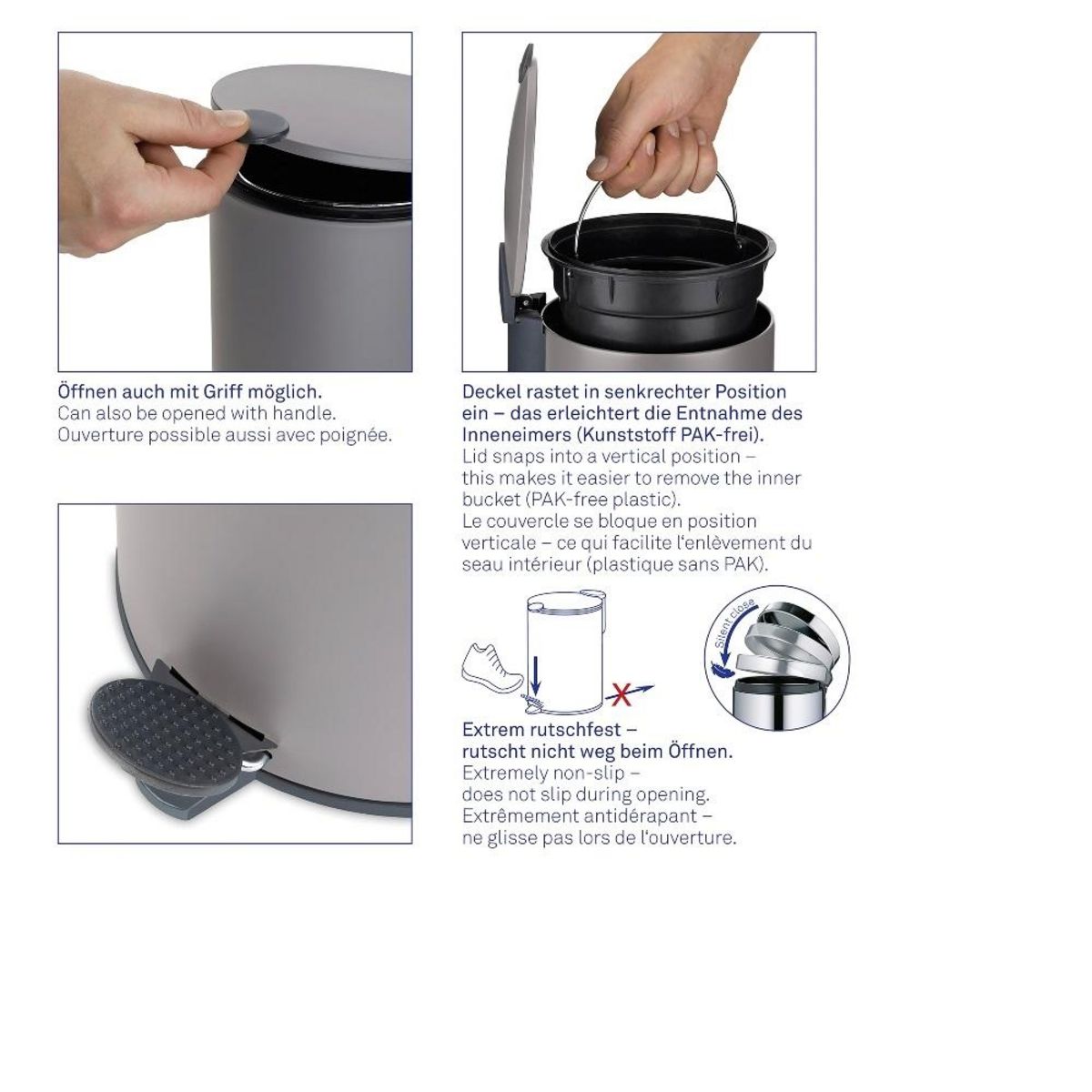 Öffnen auch mit Griff möglich.
Can also be opened with handle.
Ouverture possible aussi avec poignée.

Deckel rastet in senkrechter Position ein – das erleichtert die Entnahme des Inneneimers (Kunststoff PAK-frei).
Lid snaps into a vertical position – this makes it easier to remove the inner bucket (PAK-free plastic).
Le couvercle se bloque en position verticale – ce qui facilite l'enlèvement du seau intérieur (plastique sans PAK).

Silent close

Extrem rutschfest – rutscht nicht weg beim Öffnen.
Extremely non-slip – does not slip during opening.
Extrêmement antidérapant – ne glisse pas lors de l'ouverture.