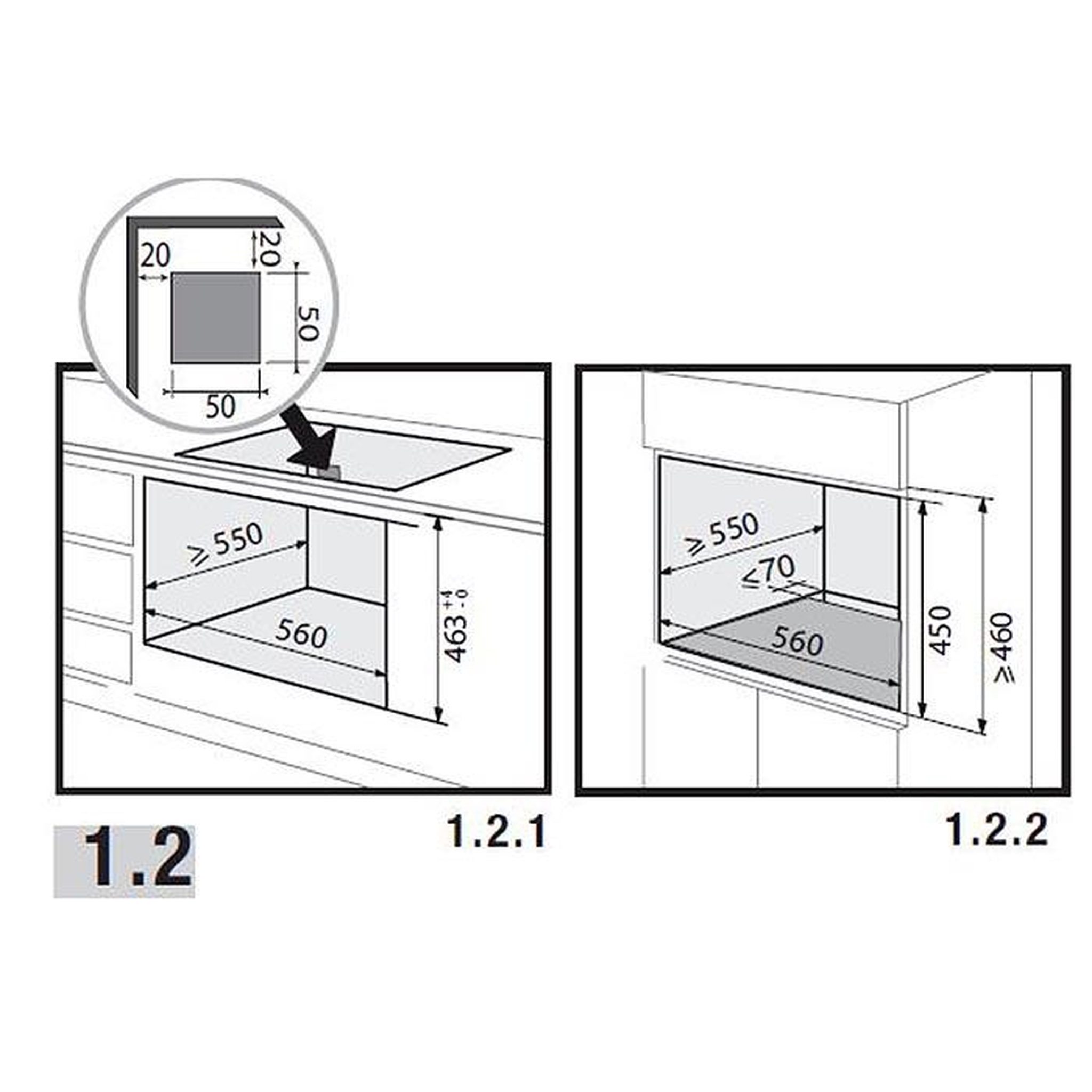 20

20

50

50

$\geqslant 550$

560

$463^{+4}_{-0}$

1.2.1

$\geqslant 550$

$\leq 70$

560

450

$\geqslant 460$

1.2.2

1.2