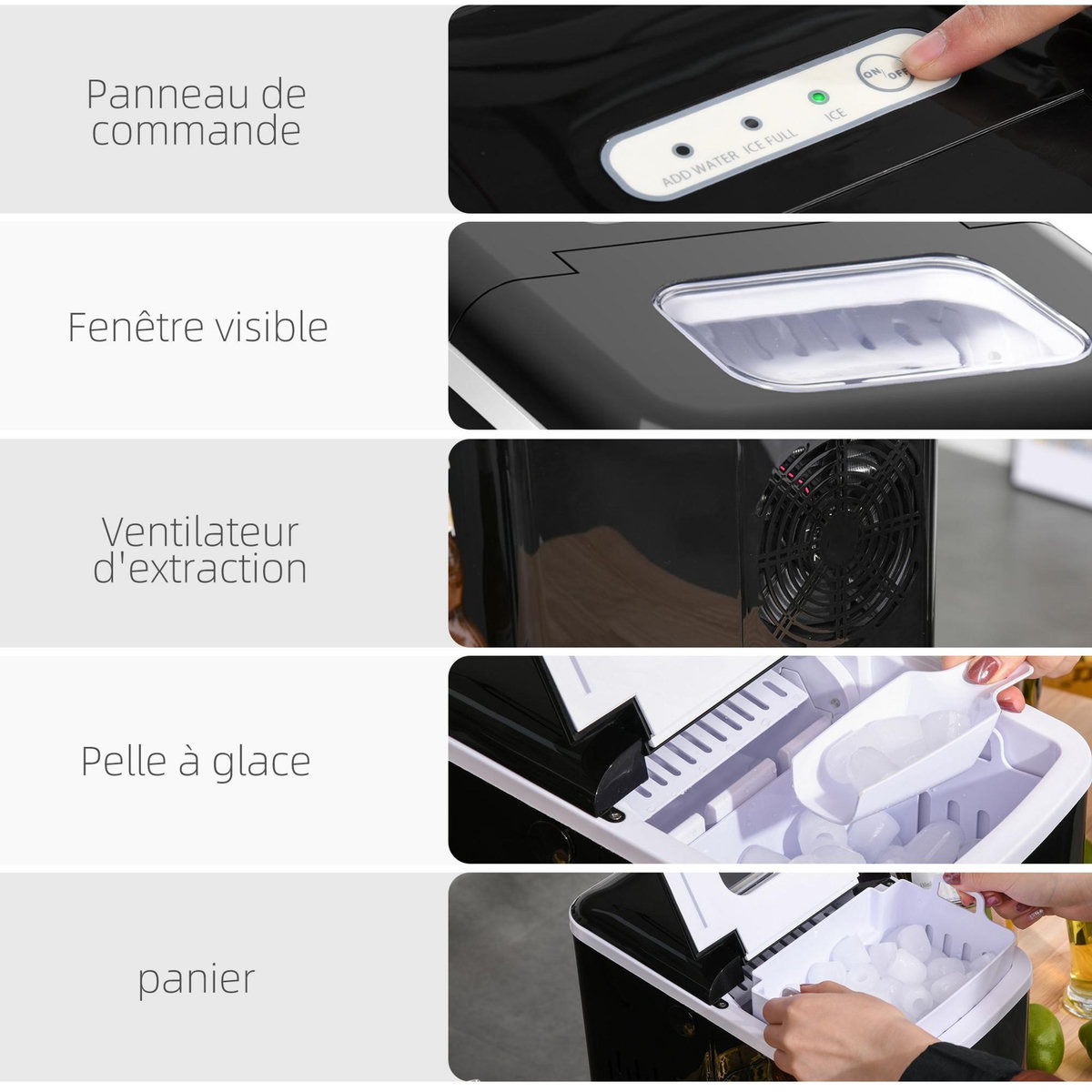 Panneau de commande

ADD WATER ICE FULL ICE ON/OFF

Fenêtre visible

Ventilateur d'extraction

Pelle à glace

panier