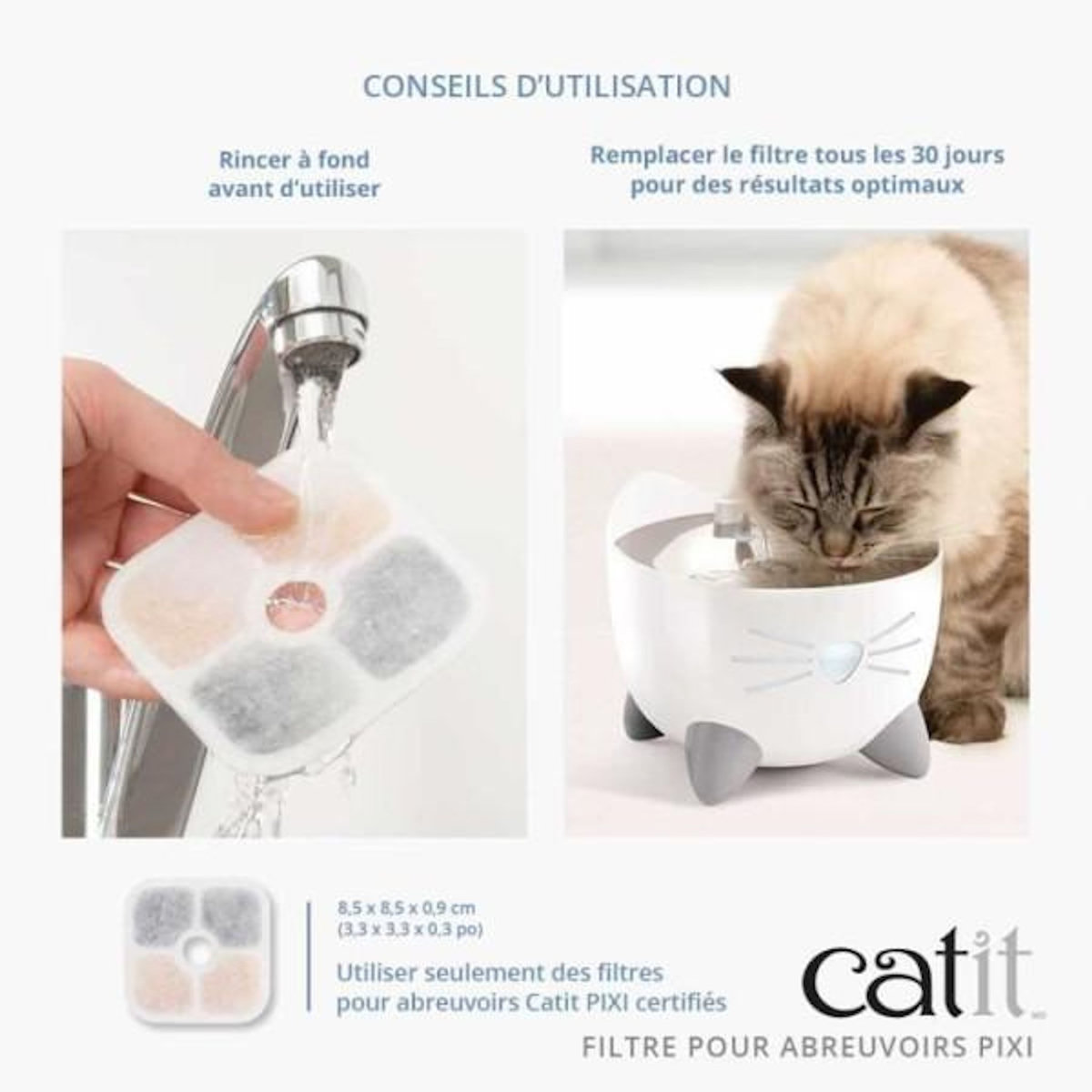 CONSEILS D'UTILISATION

Rincer à fond avant d'utiliser

Remplacer le filtre tous les 30 jours pour des résultats optimaux

8,5 x 8,5 x 0,9 cm
(3,3 x 3,3 x 0,3 po)

Utiliser seulement des filtres pour abreuvoirs Catit PIXI certifiés

catit

FILTRE POUR ABREUVOIRS PIXI