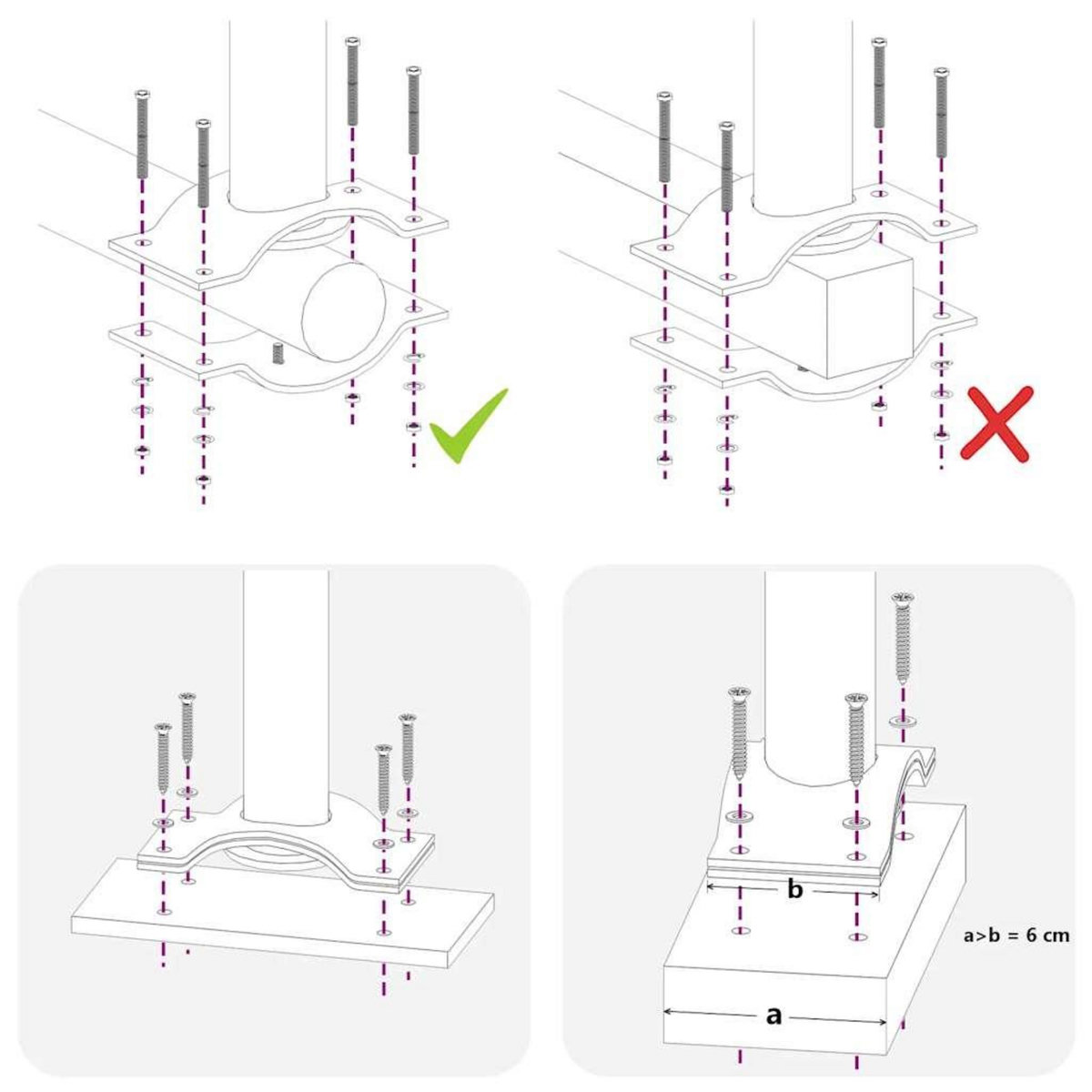 b
a>b = 6 cm
a