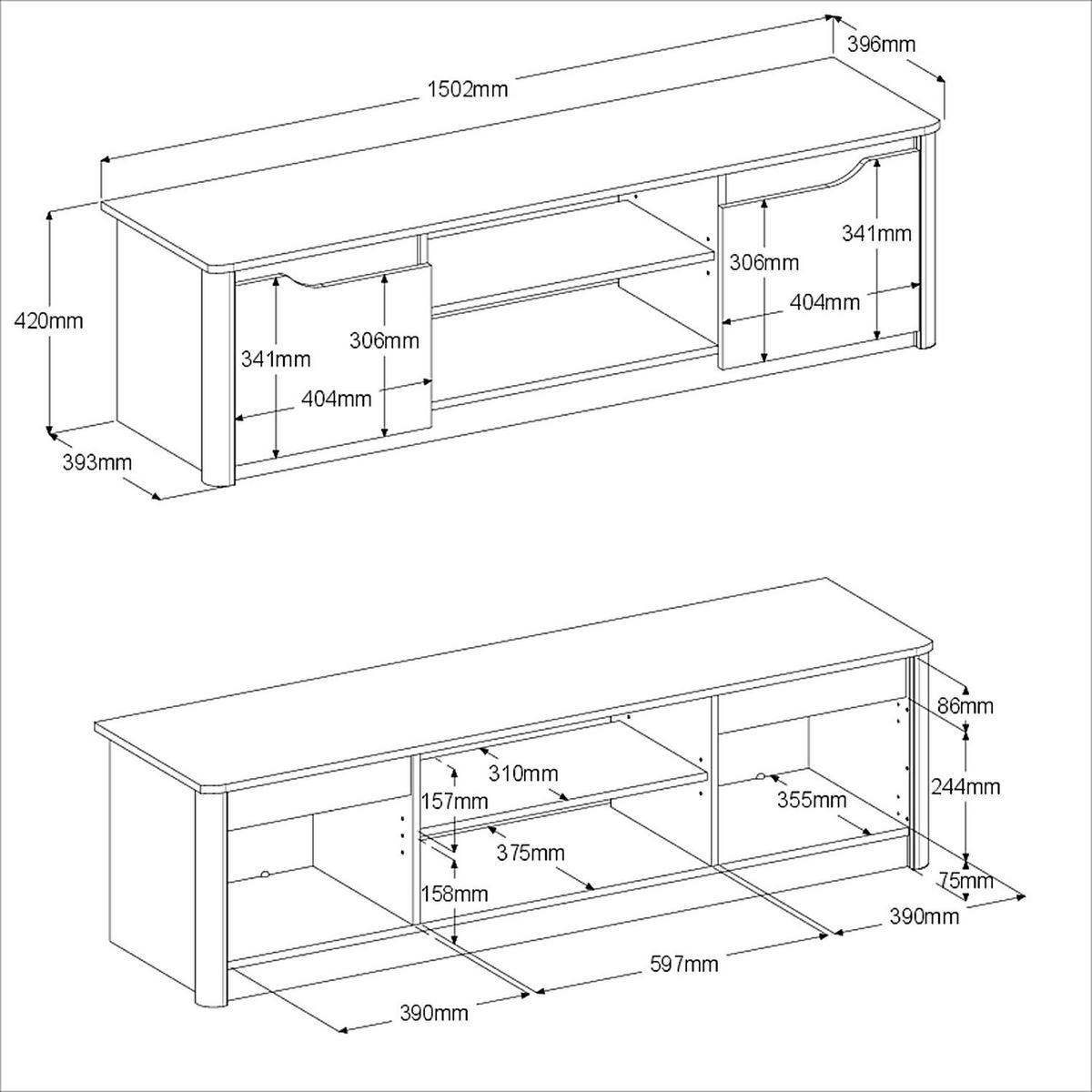 1502mm
396mm
420mm
393mm
341mm
306mm
404mm
306mm
341mm
404mm

86mm
244mm
75mm
310mm
157mm
375mm
158mm
355mm
390mm
597mm
390mm