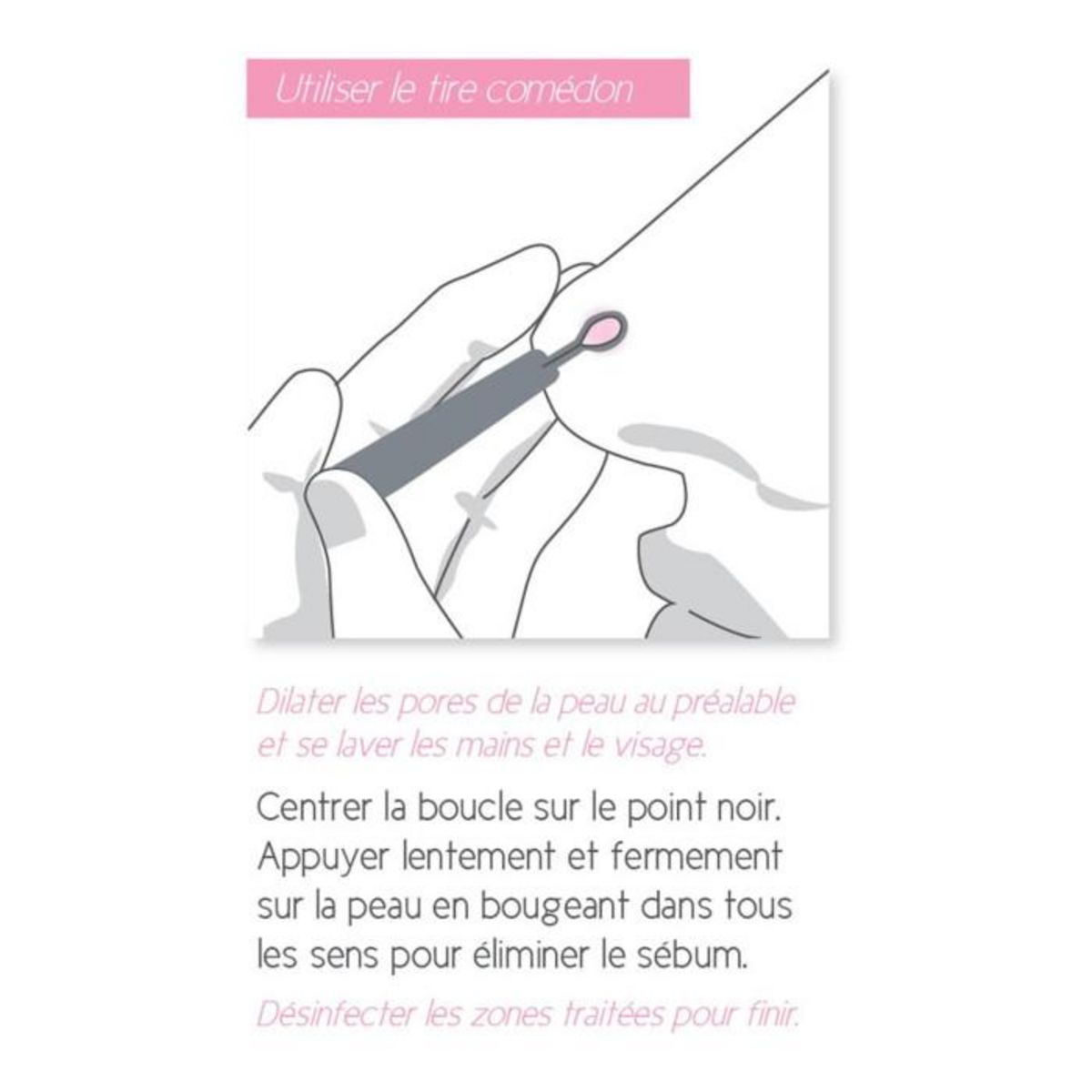 Utiliser le tire comédon

Dilater les pores de la peau au préalable et se laver les mains et le visage.

Centrer la boucle sur le point noir. Appuyer lentement et fermement sur la peau en bougeant dans tous les sens pour éliminer le sébum.

Désinfecter les zones traitées pour finir.