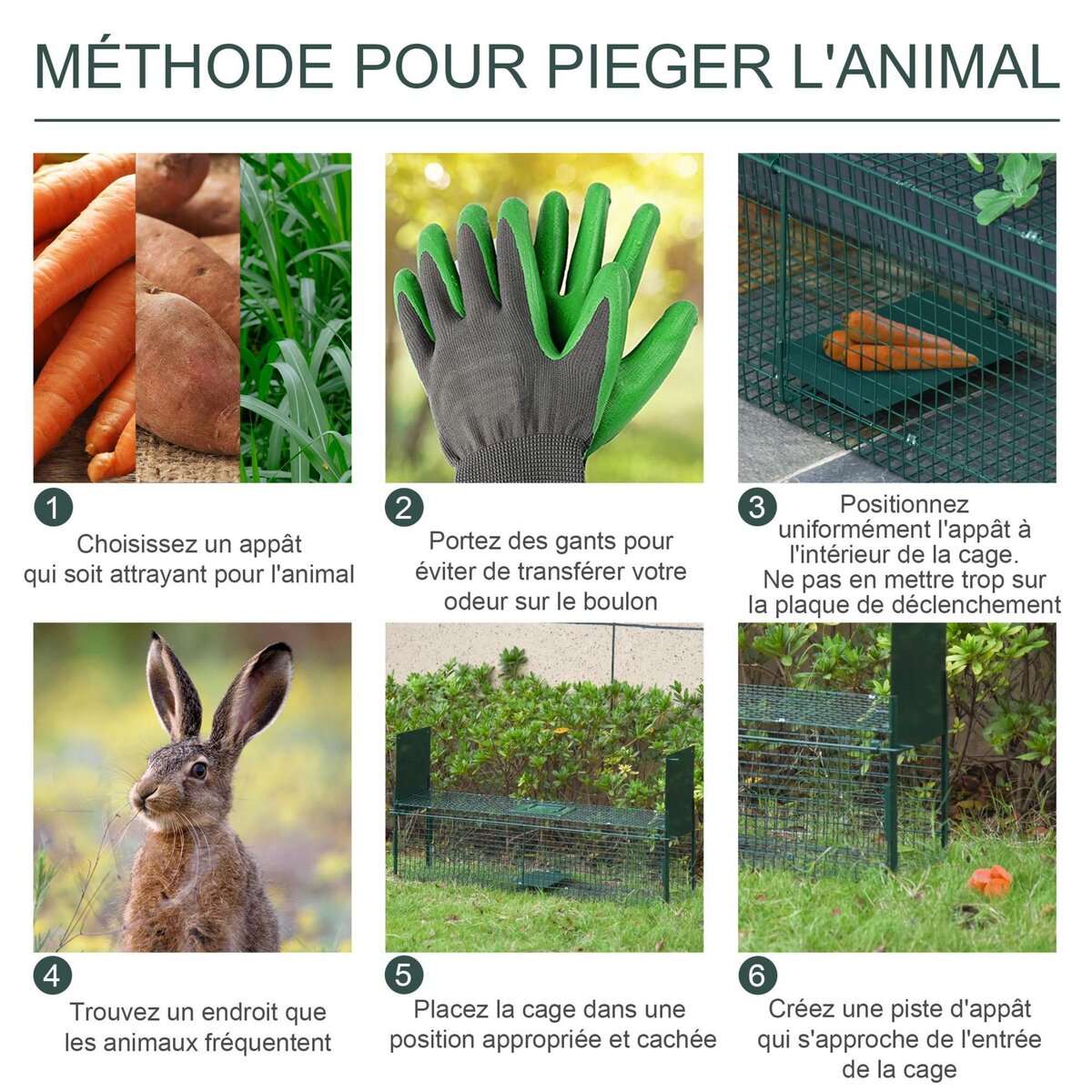 MÉTHODE POUR PIEGER L'ANIMAL

1
Choisissez un appât qui soit attrayant pour l'animal

2
Portez des gants pour éviter de transférer votre odeur sur le boulon

3
Positionnez uniformément l'appât à l'intérieur de la cage. Ne pas en mettre trop sur la plaque de déclenchement

4
Trouvez un endroit que les animaux fréquentent

5
Placez la cage dans une position appropriée et cachée

6
Créez une piste d'appât qui s'approche de l'entrée de la cage