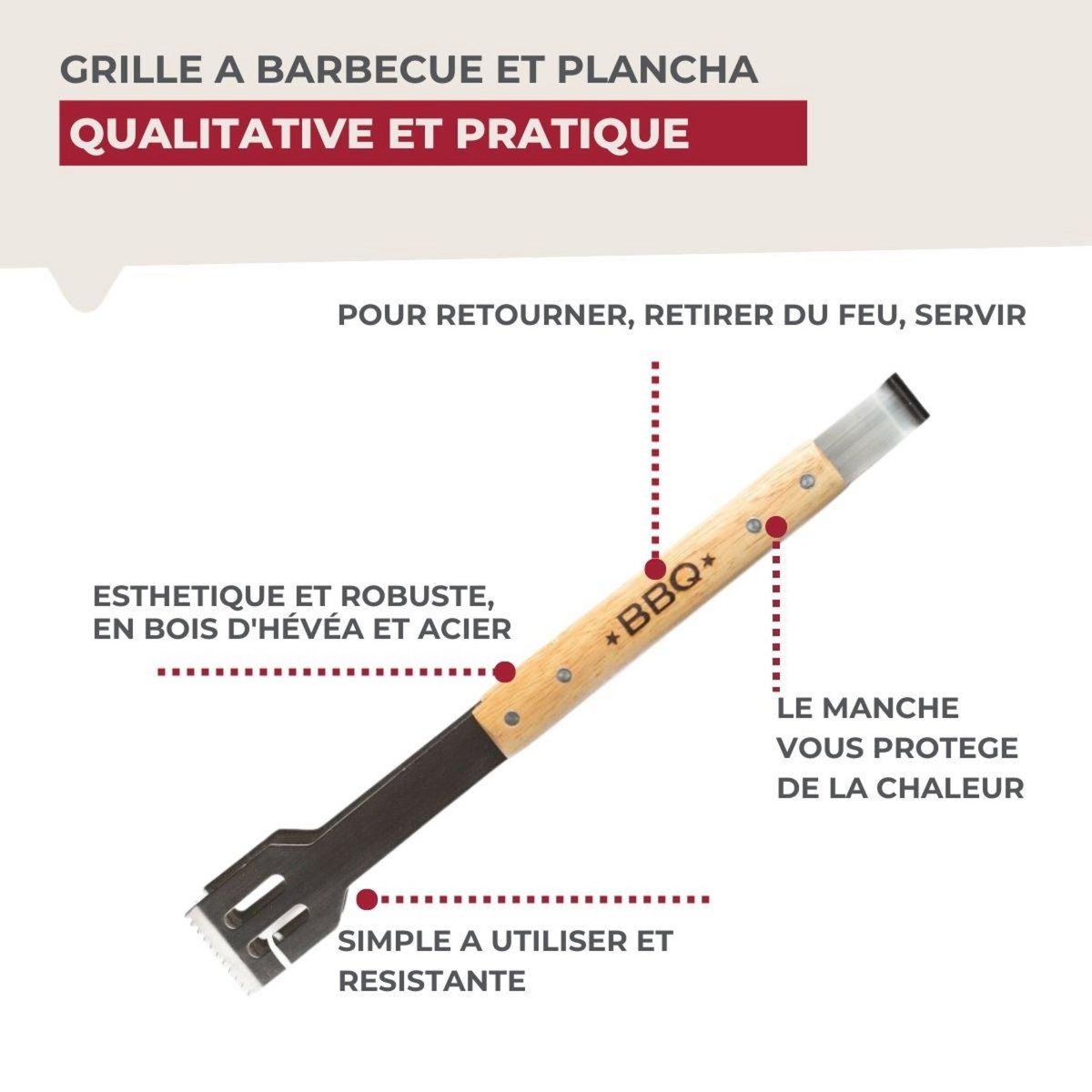 GRILLE A BARBECUE ET PLANCHA
QUALITATIVE ET PRATIQUE

POUR RETOURNER, RETIRER DU FEU, SERVIR

ESTHETIQUE ET ROBUSTE, EN BOIS D'HÉVÉA ET ACIER

★BBQ★

LE MANCHE VOUS PROTEGE DE LA CHALEUR

SIMPLE A UTILISER ET RESISTANTE