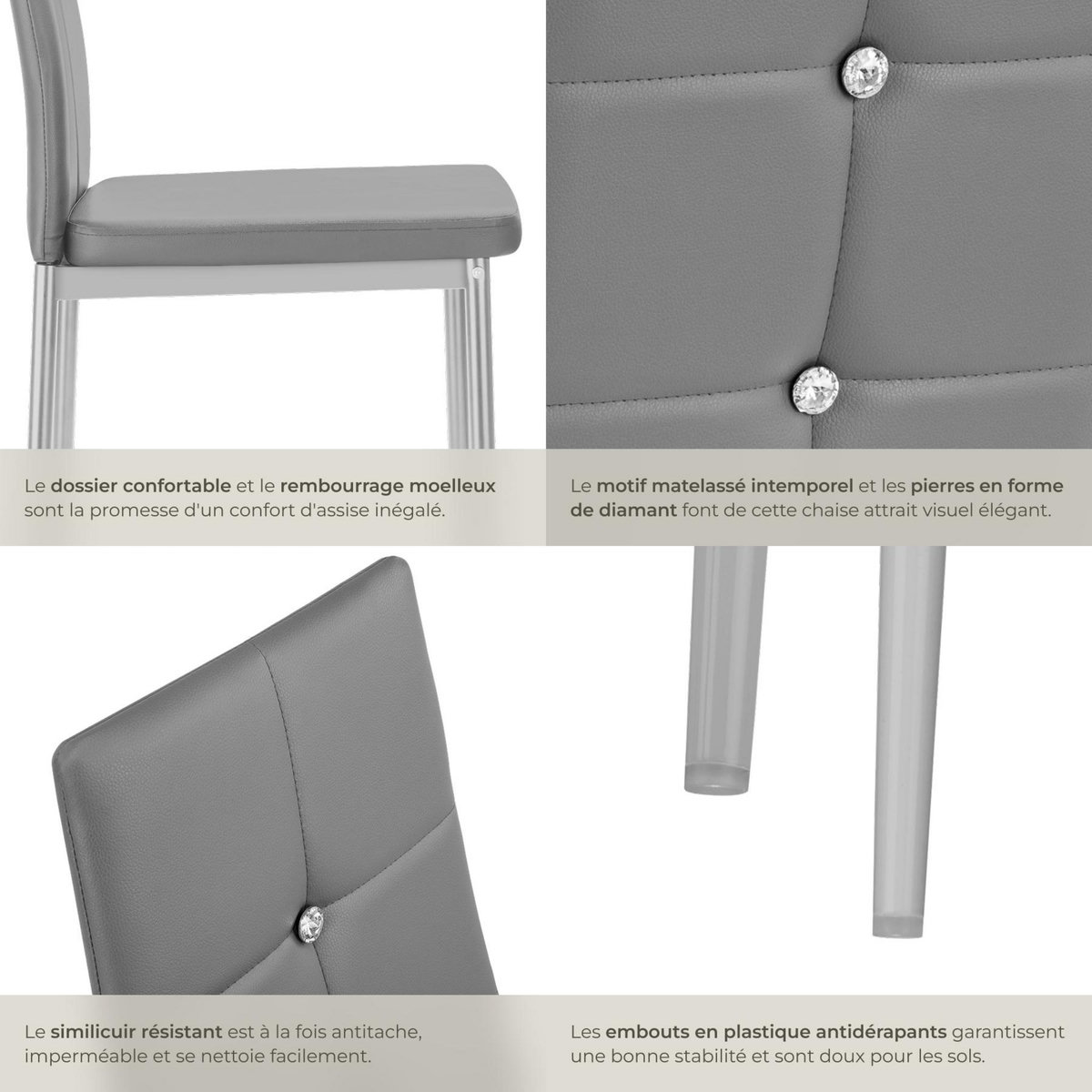 Le dossier confortable et le rembourrage moelleux sont la promesse d'un confort d'assise inégalé.

Le motif matelassé intemporel et les pierres en forme de diamant font de cette chaise attrait visuel élégant.

Le similicuir résistant est à la fois antitache, imperméable et se nettoie facilement.

Les embouts en plastique antidérapants garantissent une bonne stabilité et sont doux pour les sols.