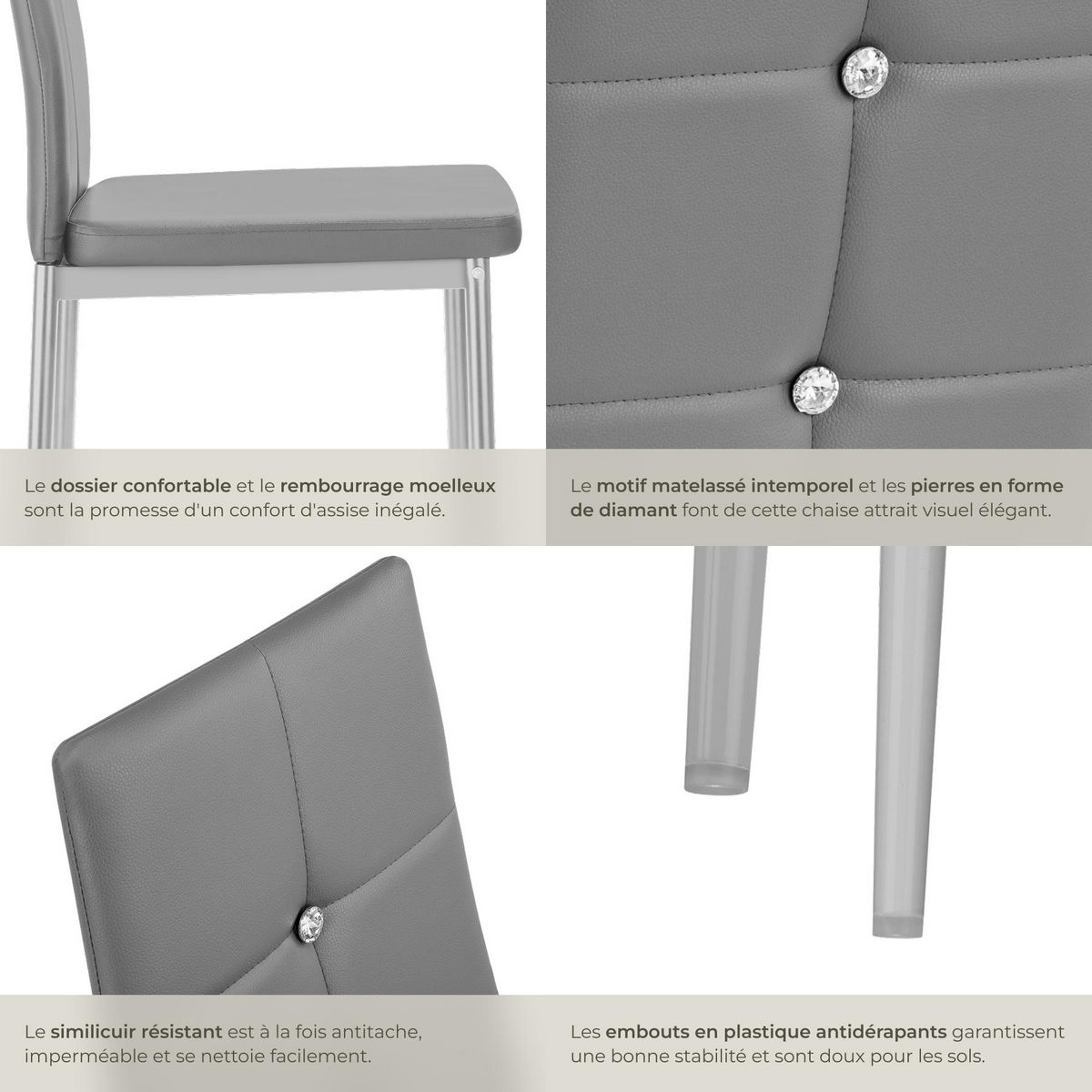 Le dossier confortable et le rembourrage moelleux sont la promesse d'un confort d'assise inégalé.

Le motif matelassé intemporel et les pierres en forme de diamant font de cette chaise attrait visuel élégant.

Le similicuir résistant est à la fois antitache, imperméable et se nettoie facilement.

Les embouts en plastique antidérapants garantissent une bonne stabilité et sont doux pour les sols.