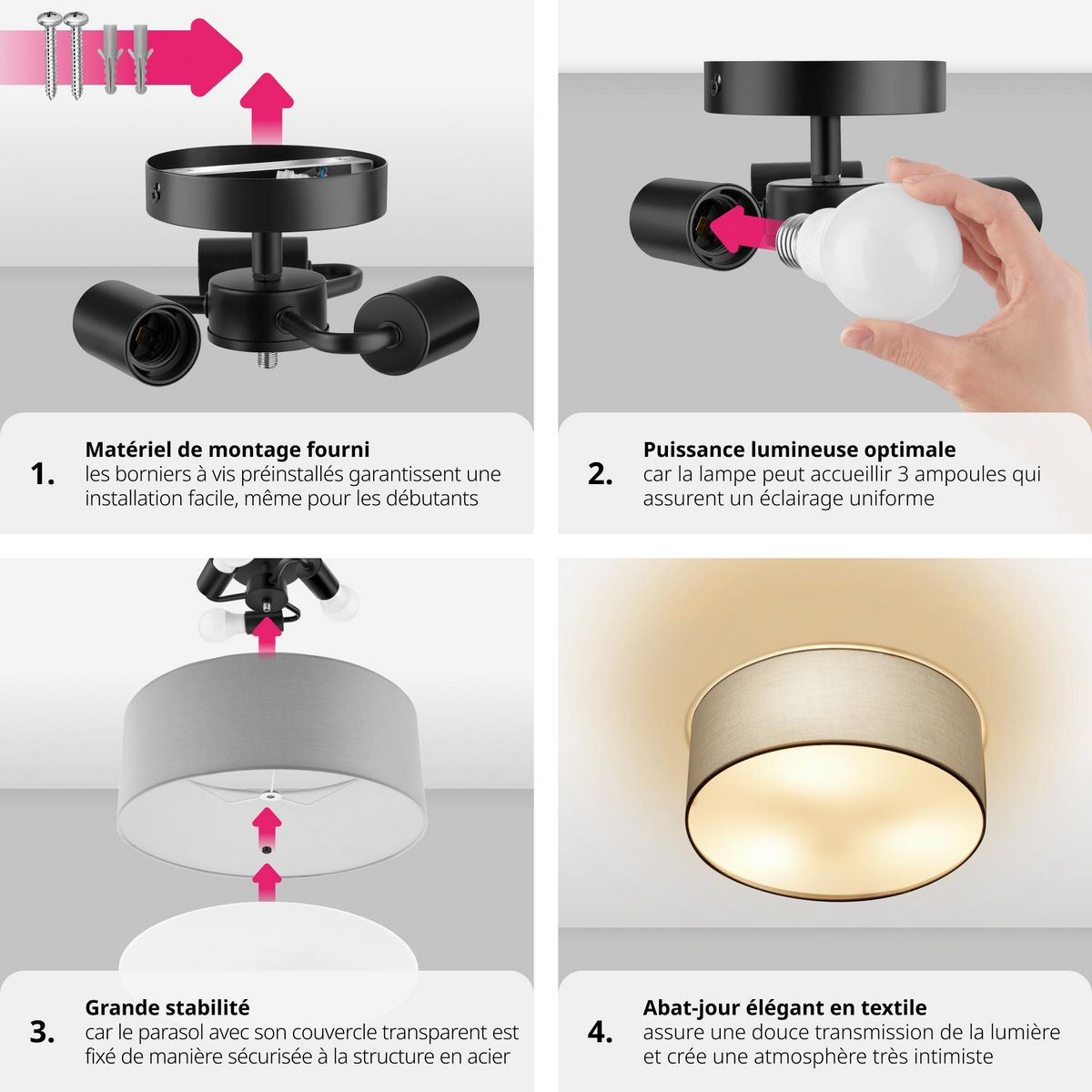 1. Matériel de montage fourni
les borniers à vis préinstallés garantissent une installation facile, même pour les débutants

2. Puissance lumineuse optimale
car la lampe peut accueillir 3 ampoules qui assurent un éclairage uniforme

3. Grande stabilité
car le parasol avec son couvercle transparent est fixé de manière sécurisée à la structure en acier

4. Abat-jour élégant en textile
assure une douce transmission de la lumière et crée une atmosphère très intimiste