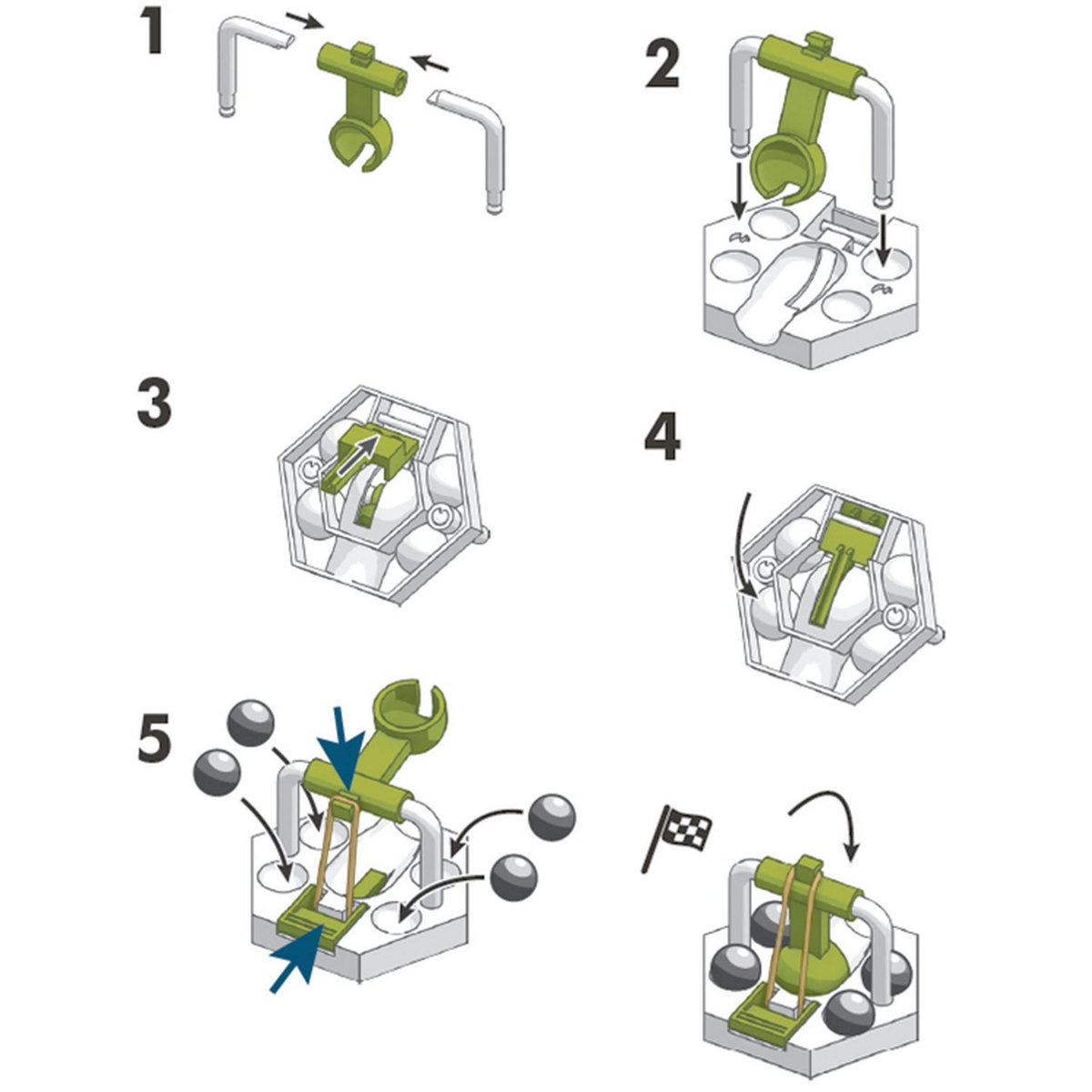 1

2

3

4

5