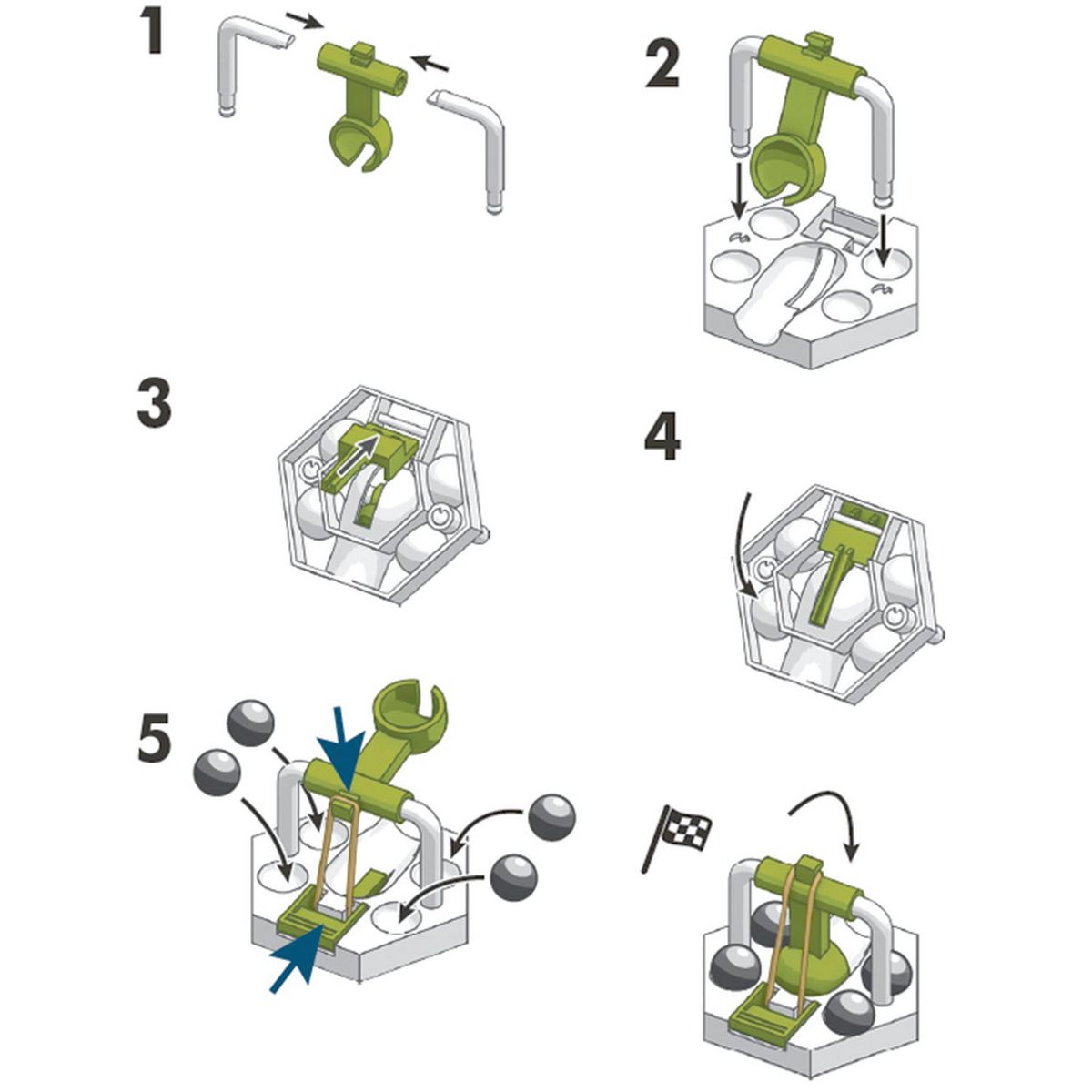 1

2

3

4

5