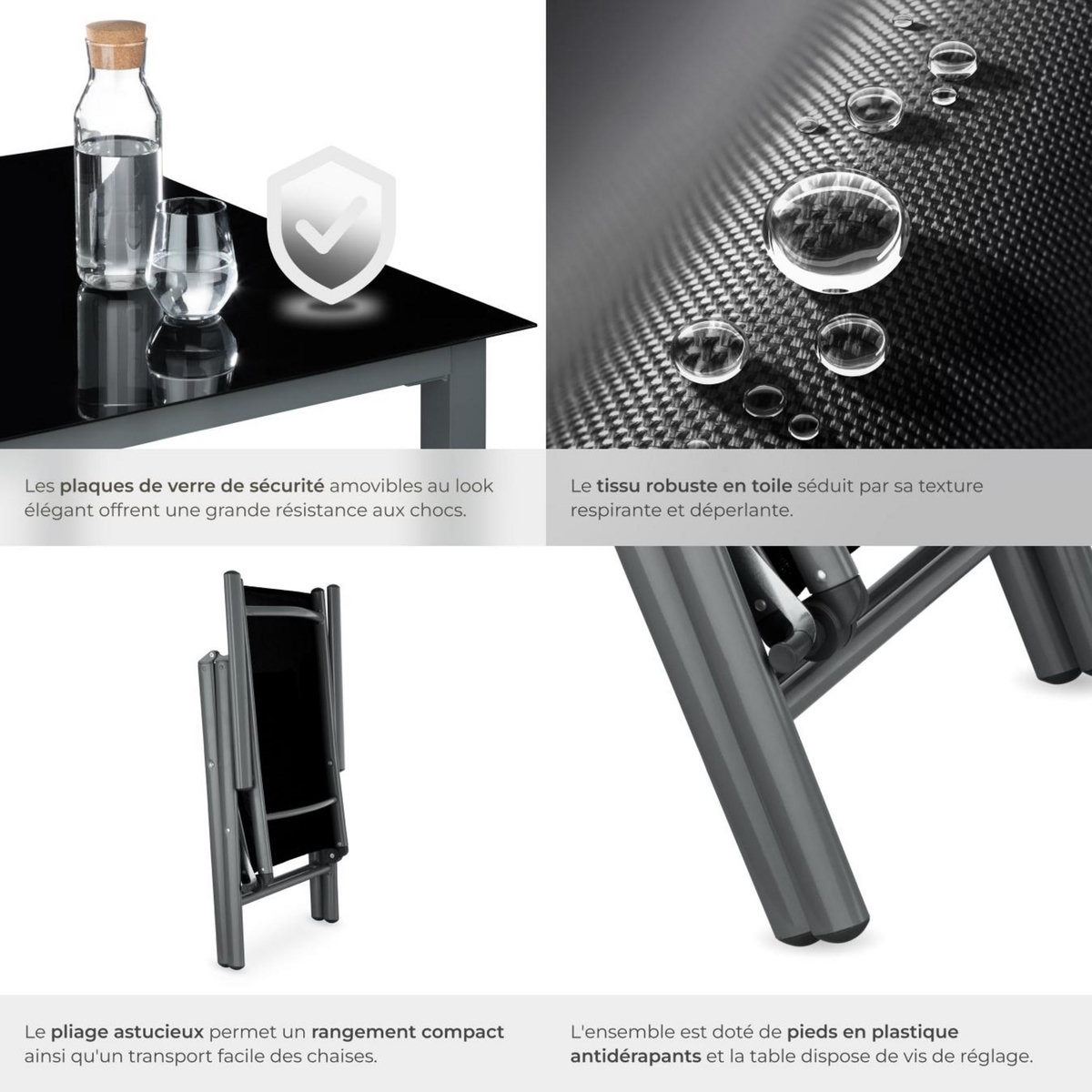 Les plaques de verre de sécurité amovibles au look élégant offrent une grande résistance aux chocs.

Le tissu robuste en toile séduit par sa texture respirante et déperlante.

Le pliage astucieux permet un rangement compact ainsi qu'un transport facile des chaises.

L'ensemble est doté de pieds en plastique antidérapants et la table dispose de vis de réglage.