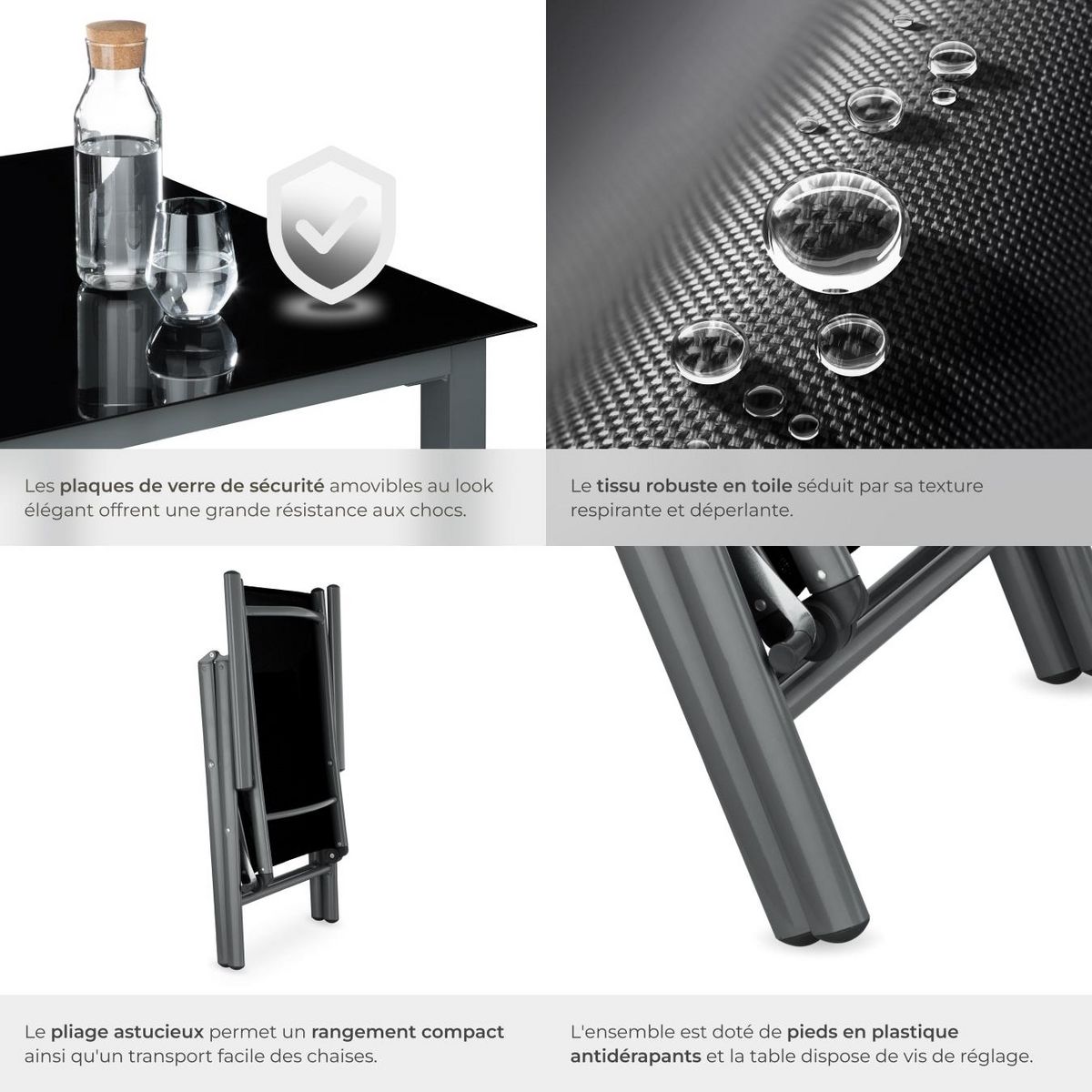 Les plaques de verre de sécurité amovibles au look élégant offrent une grande résistance aux chocs.

Le tissu robuste en toile séduit par sa texture respirante et déperlante.

Le pliage astucieux permet un rangement compact ainsi qu'un transport facile des chaises.

L'ensemble est doté de pieds en plastique antidérapants et la table dispose de vis de réglage.