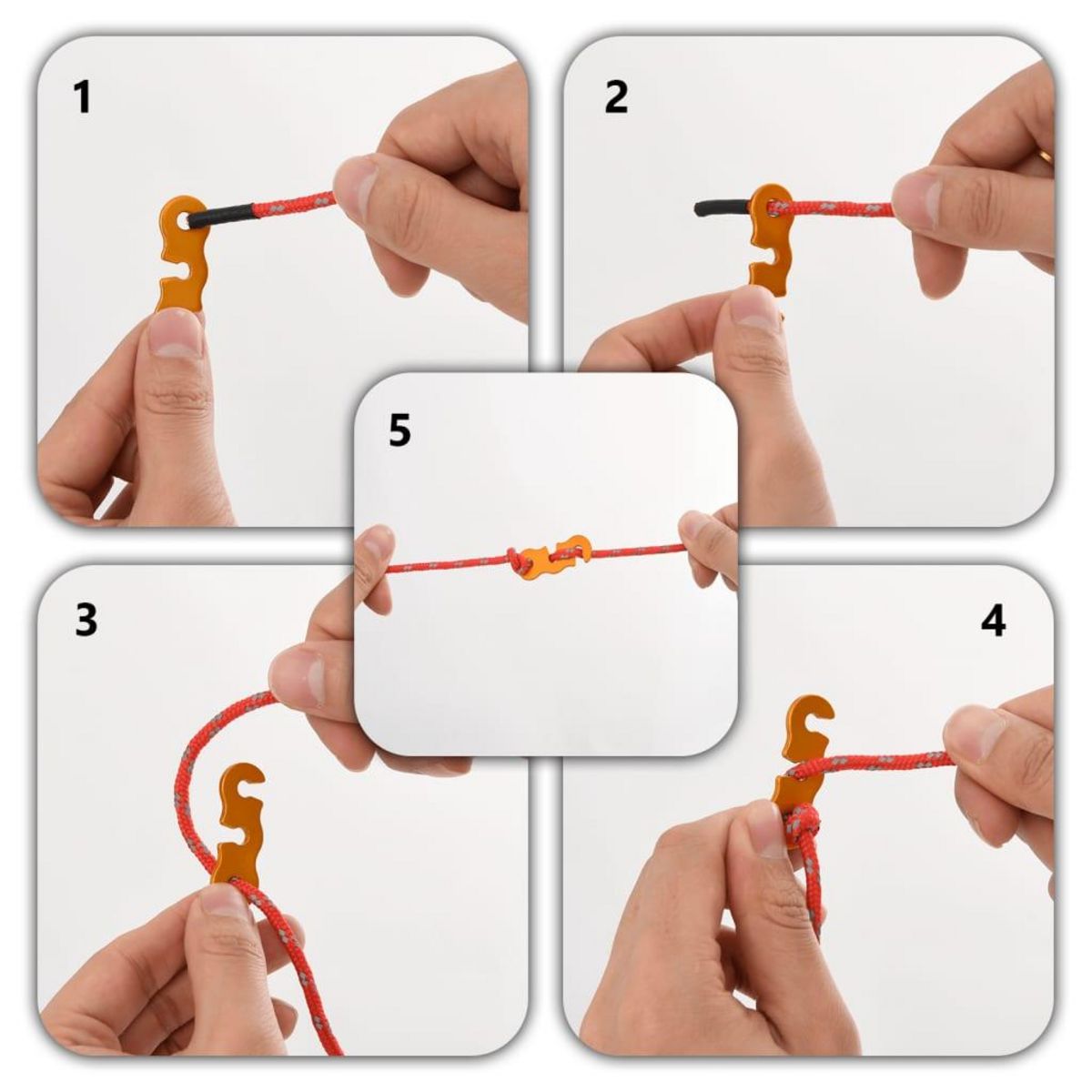 1

2

5

3

4