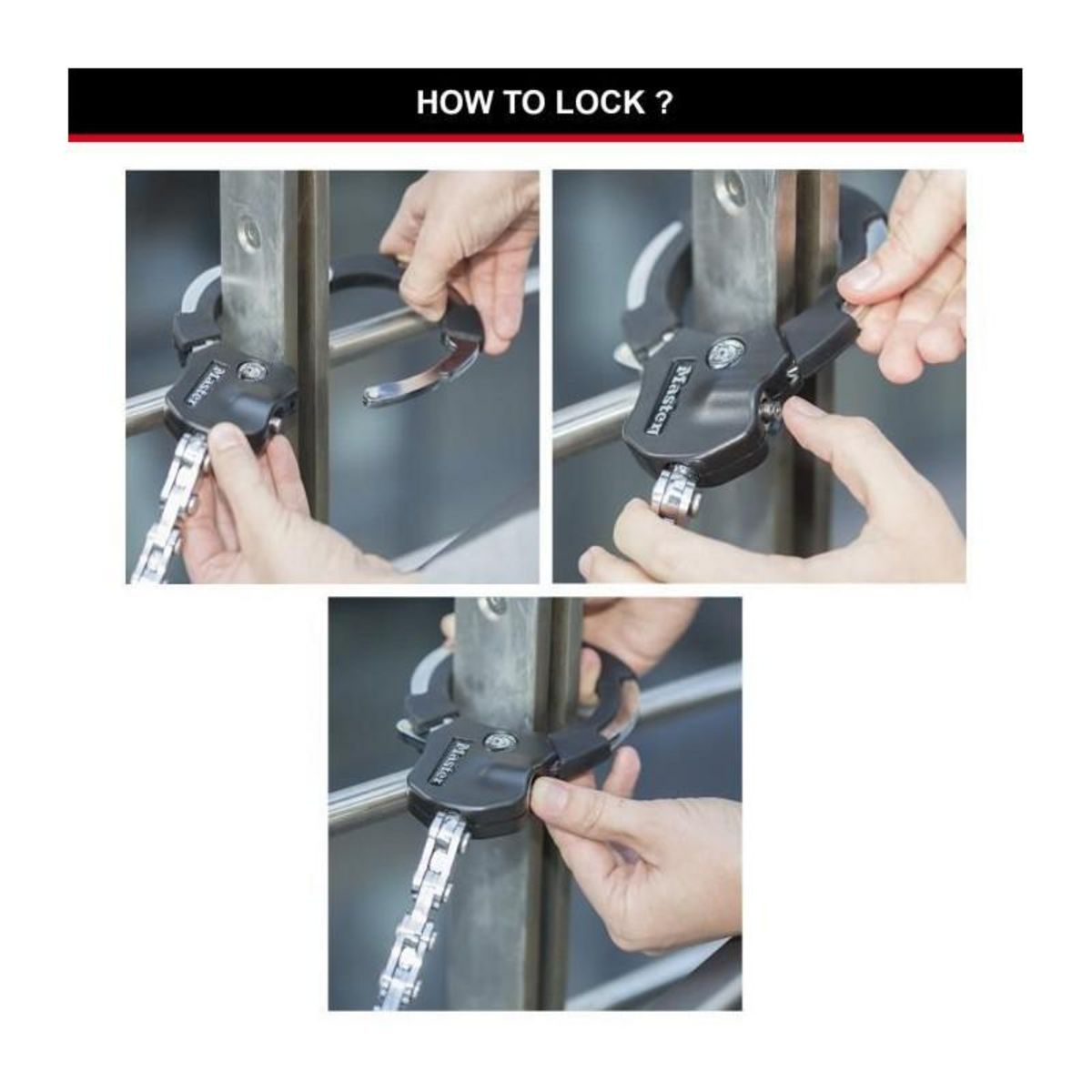 HOW TO LOCK ?

Master

Master

Master