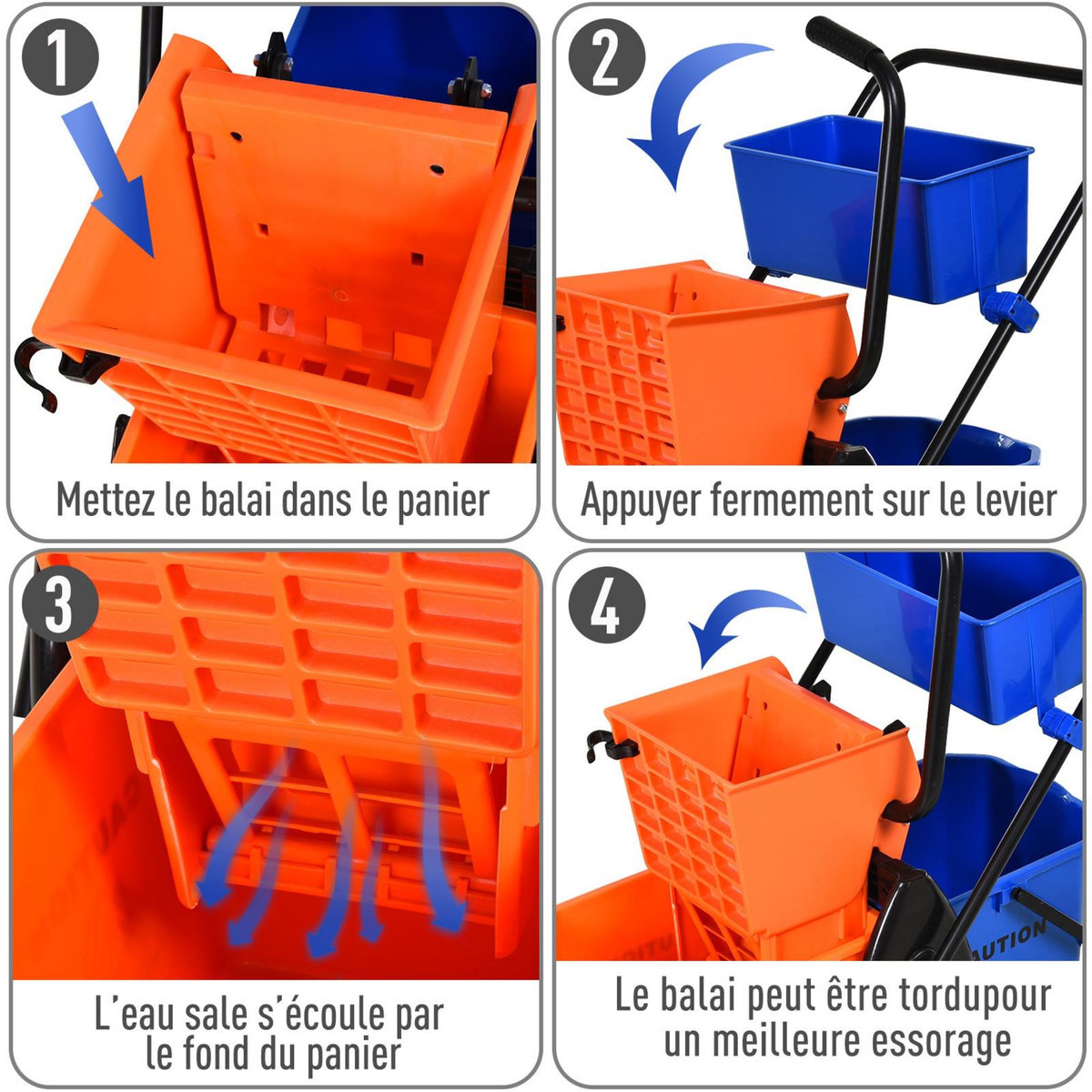 1

Mettez le balai dans le panier

2

Appuyer fermement sur le levier

3

L'eau sale s'écoule par le fond du panier

4

AUTION

Le balai peut être tordupour un meilleure essorage