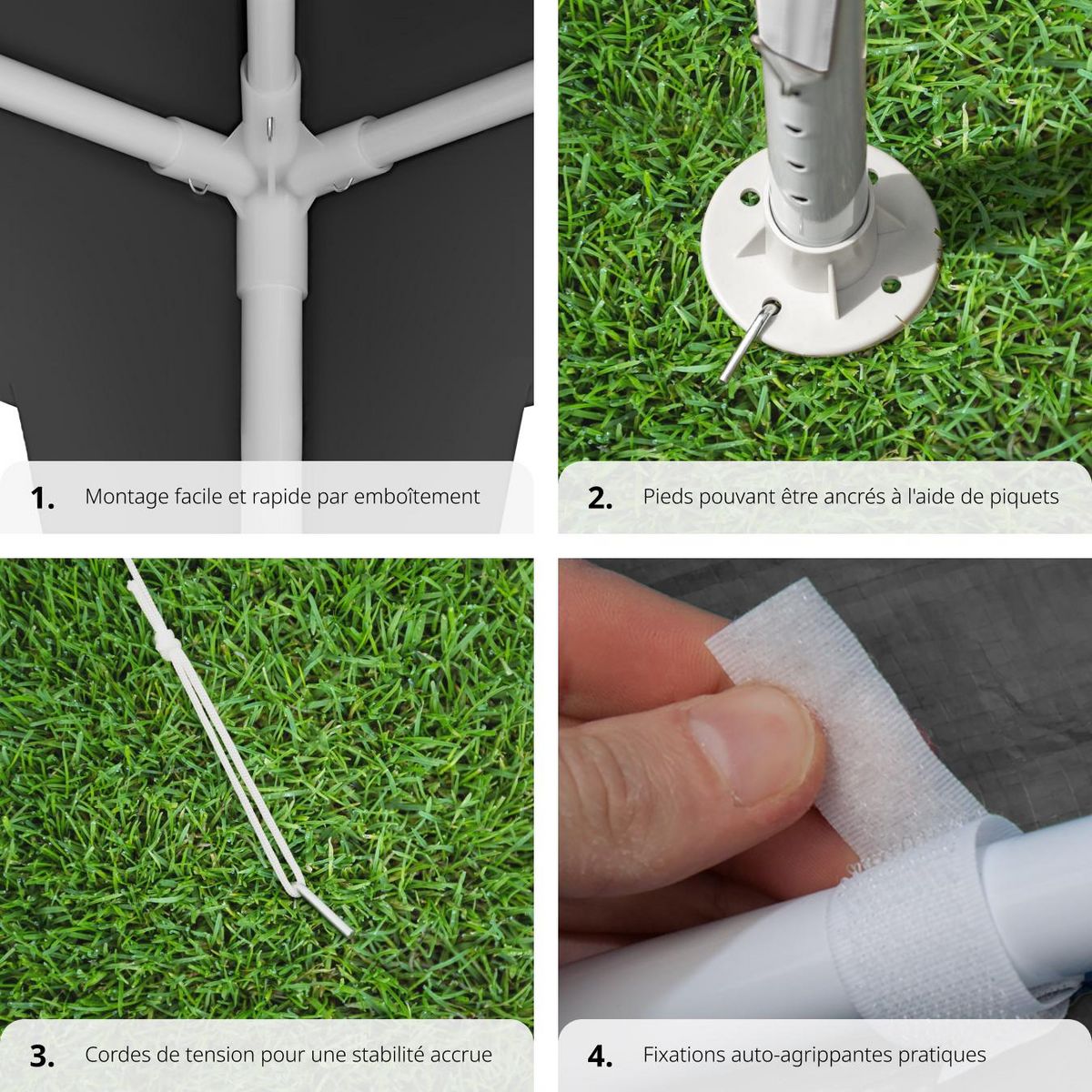 1. Montage facile et rapide par emboîtement

2. Pieds pouvant être ancrés à l'aide de piquets

3. Cordes de tension pour une stabilité accrue

4. Fixations auto-agrippantes pratiques