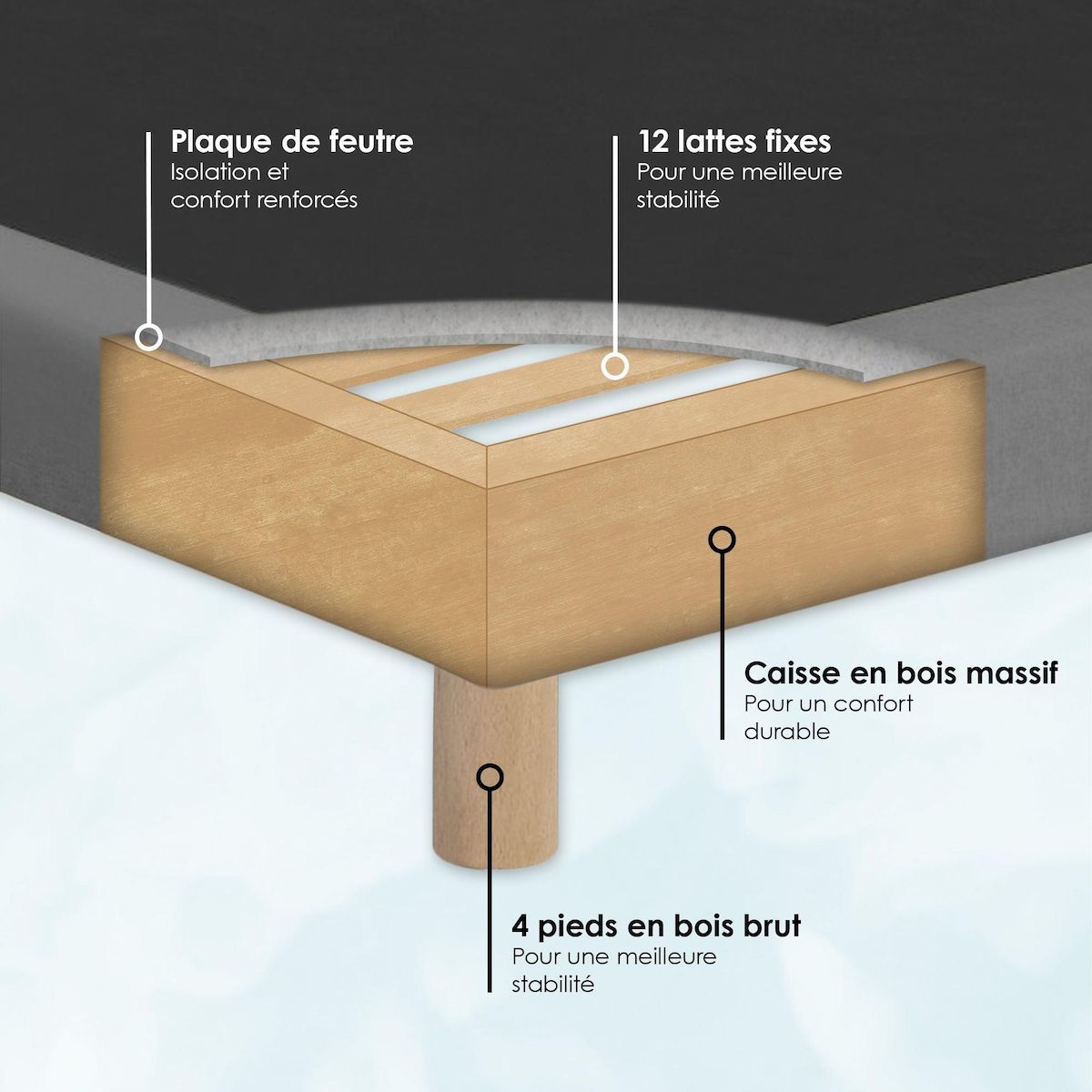 Plaque de feutre
Isolation et confort renforcés

12 lattes fixes
Pour une meilleure stabilité

Caisse en bois massif
Pour un confort durable

4 pieds en bois brut
Pour une meilleure stabilité