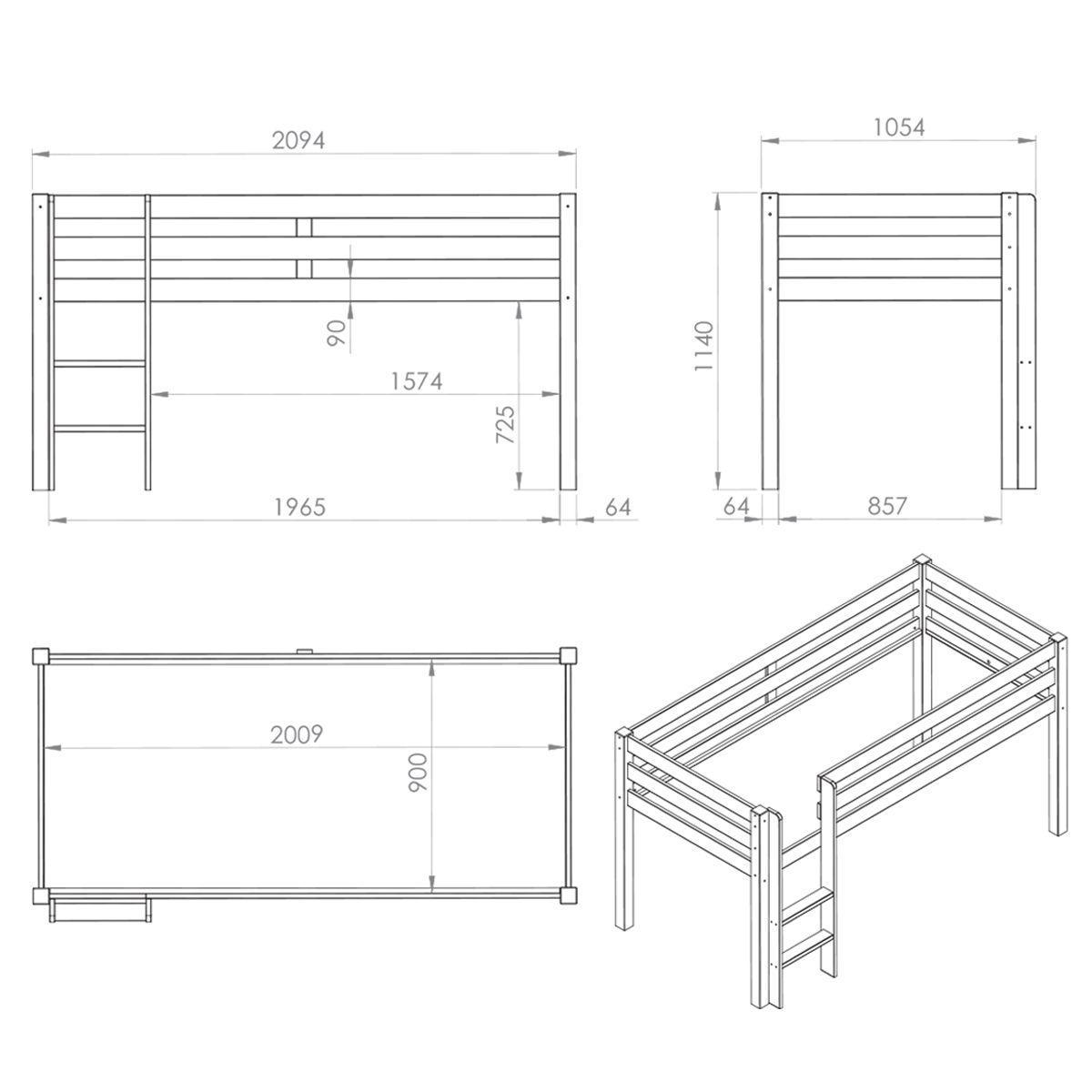 2094

90

1574

725

1965

64

1054

1140

64

857

2009

900