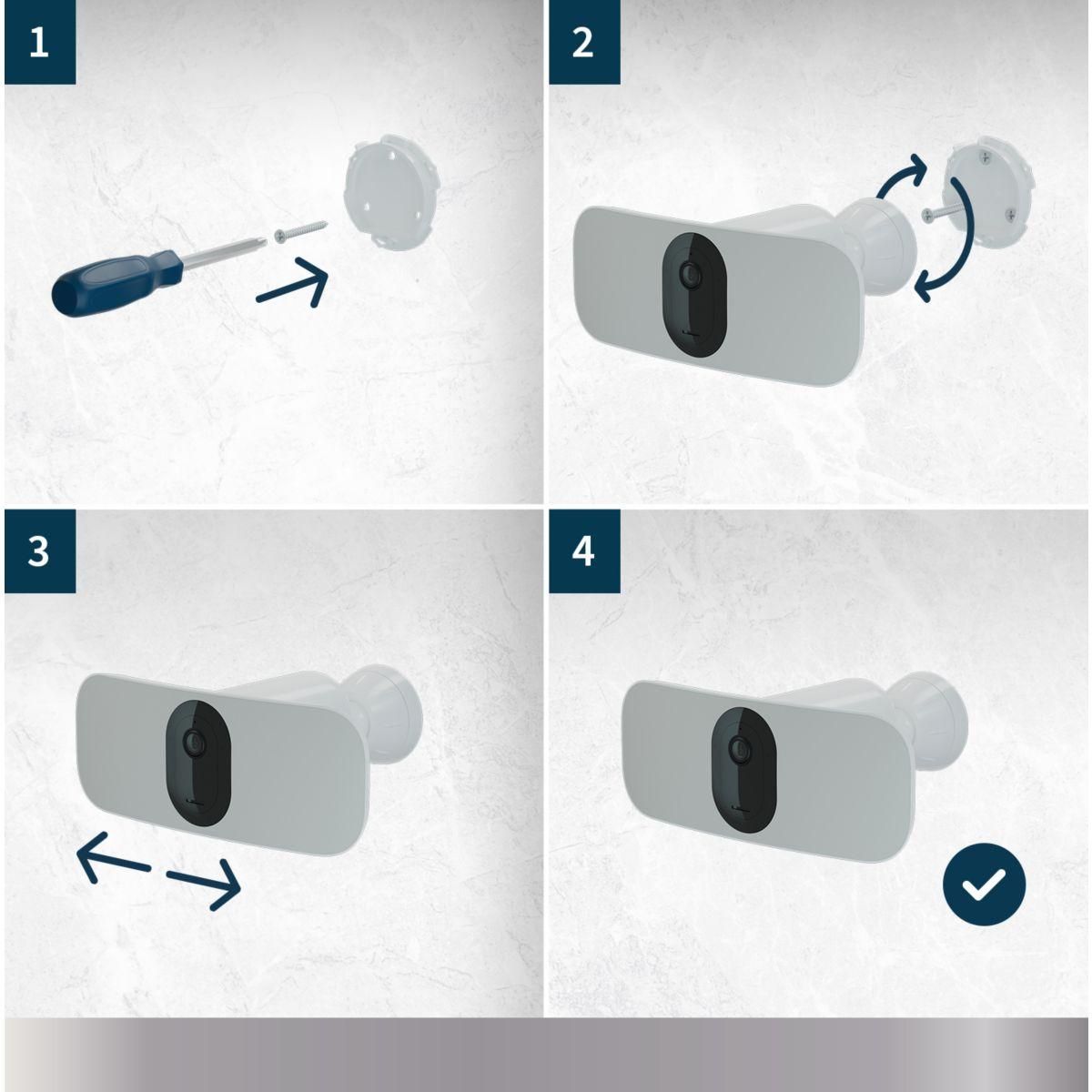 1

2

3

4