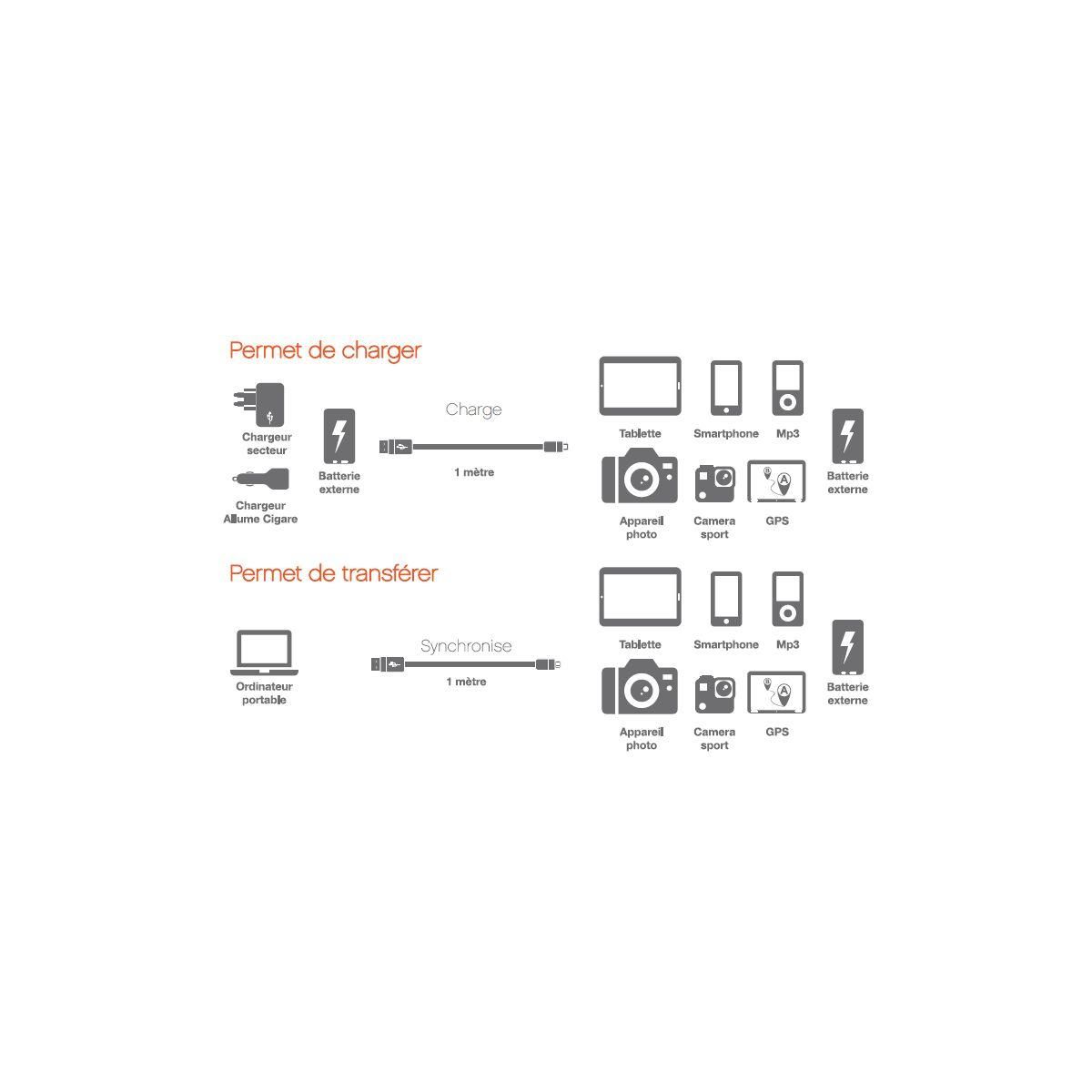 Permet de charger

Chargeur secteur

Chargeur Allume Cigare

Batterie externe

Charge

1 mètre

Tablette

Smartphone

Mp3

Appareil photo

Camera sport

GPS

Batterie externe

Permet de transférer

Ordinateur portable

Synchronise

1 mètre

Tablette

Smartphone

Mp3

Appareil photo

Camera sport

GPS

Batterie externe