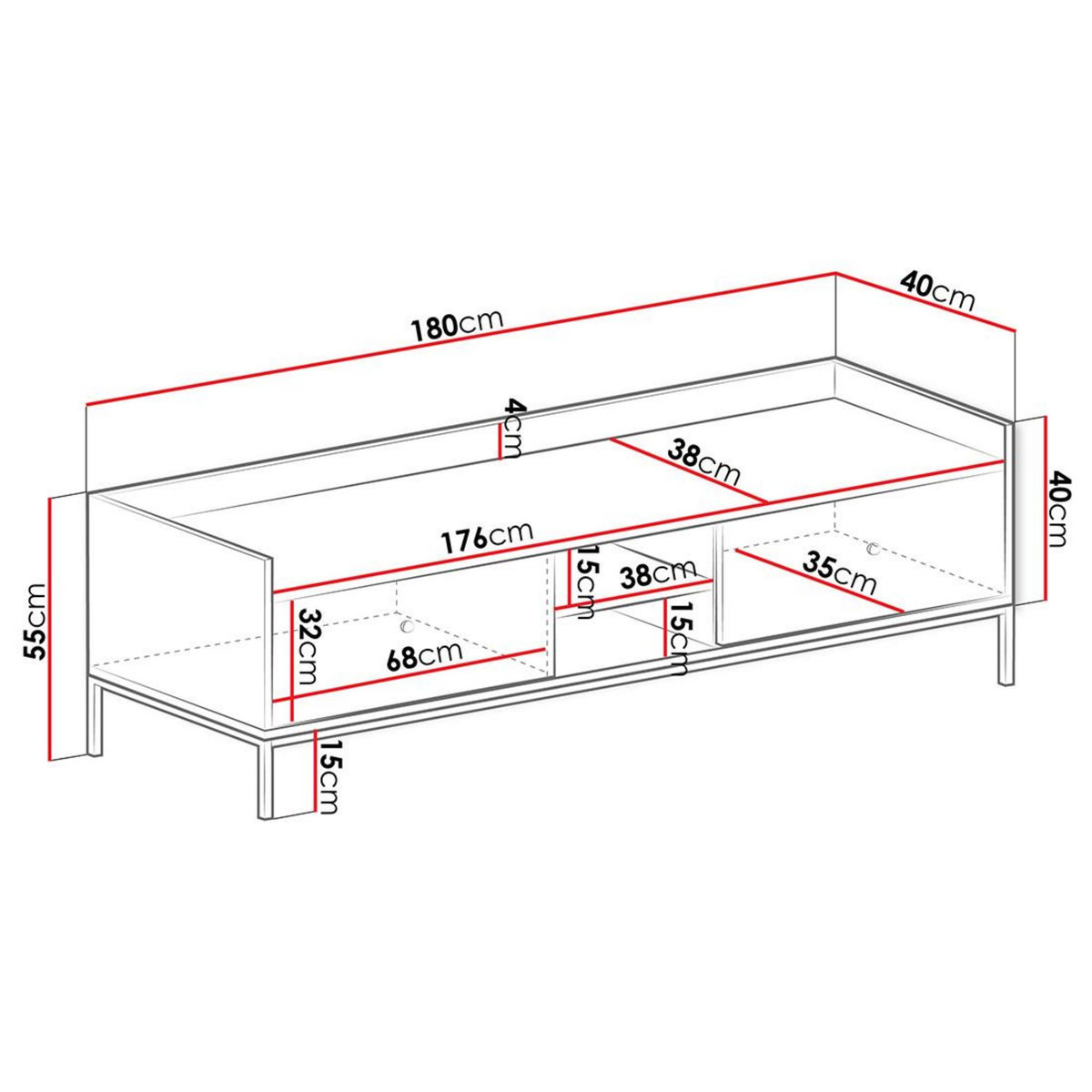 180cm
40cm
4cm
38cm
40cm
176cm
15cm
38cm
35cm
55cm
32cm
68cm
15cm
15cm