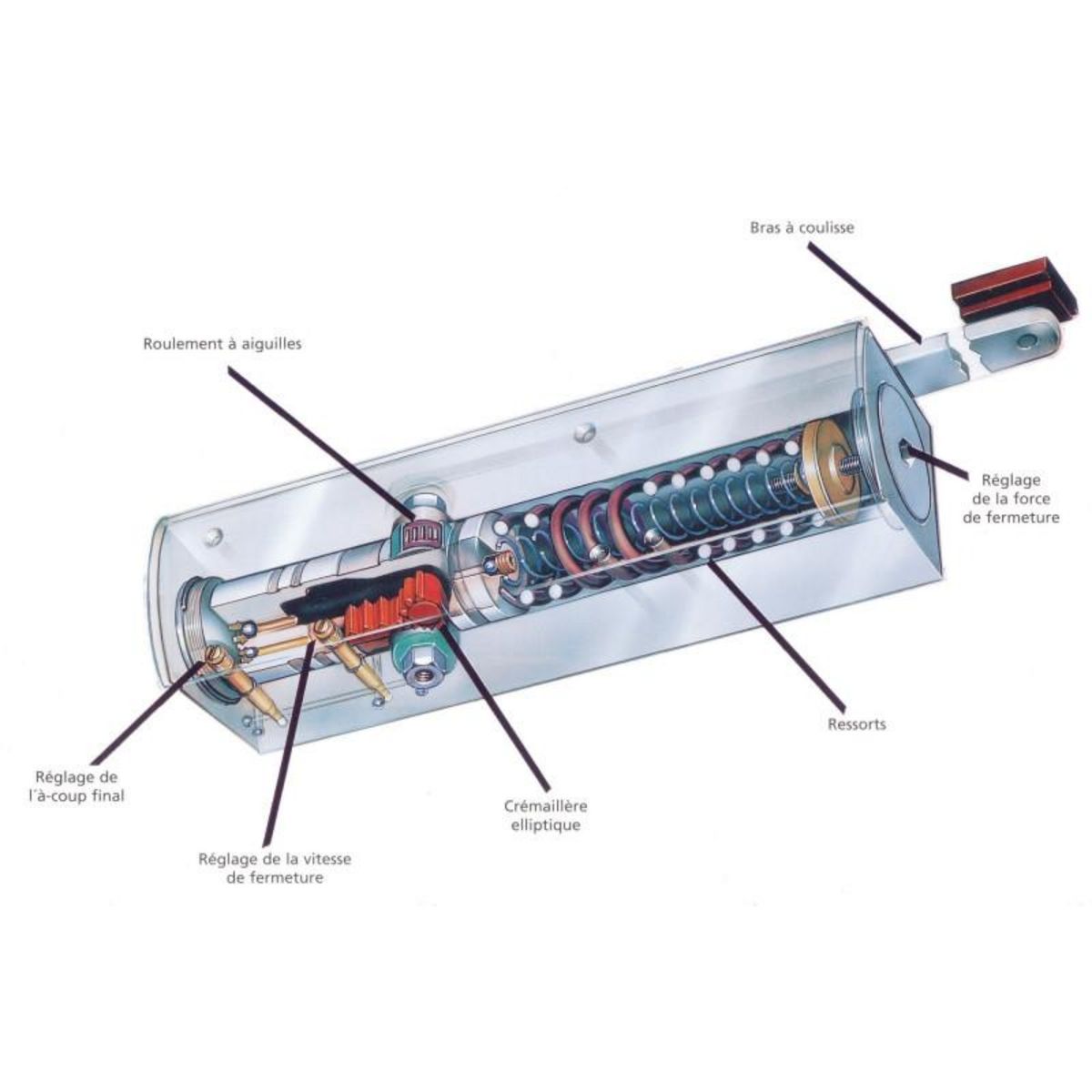 Bras à coulisse

Roulement à aiguilles

Réglage de la force de fermeture

Ressorts

Réglage de l'à-coup final

Crémaillère elliptique

Réglage de la vitesse de fermeture