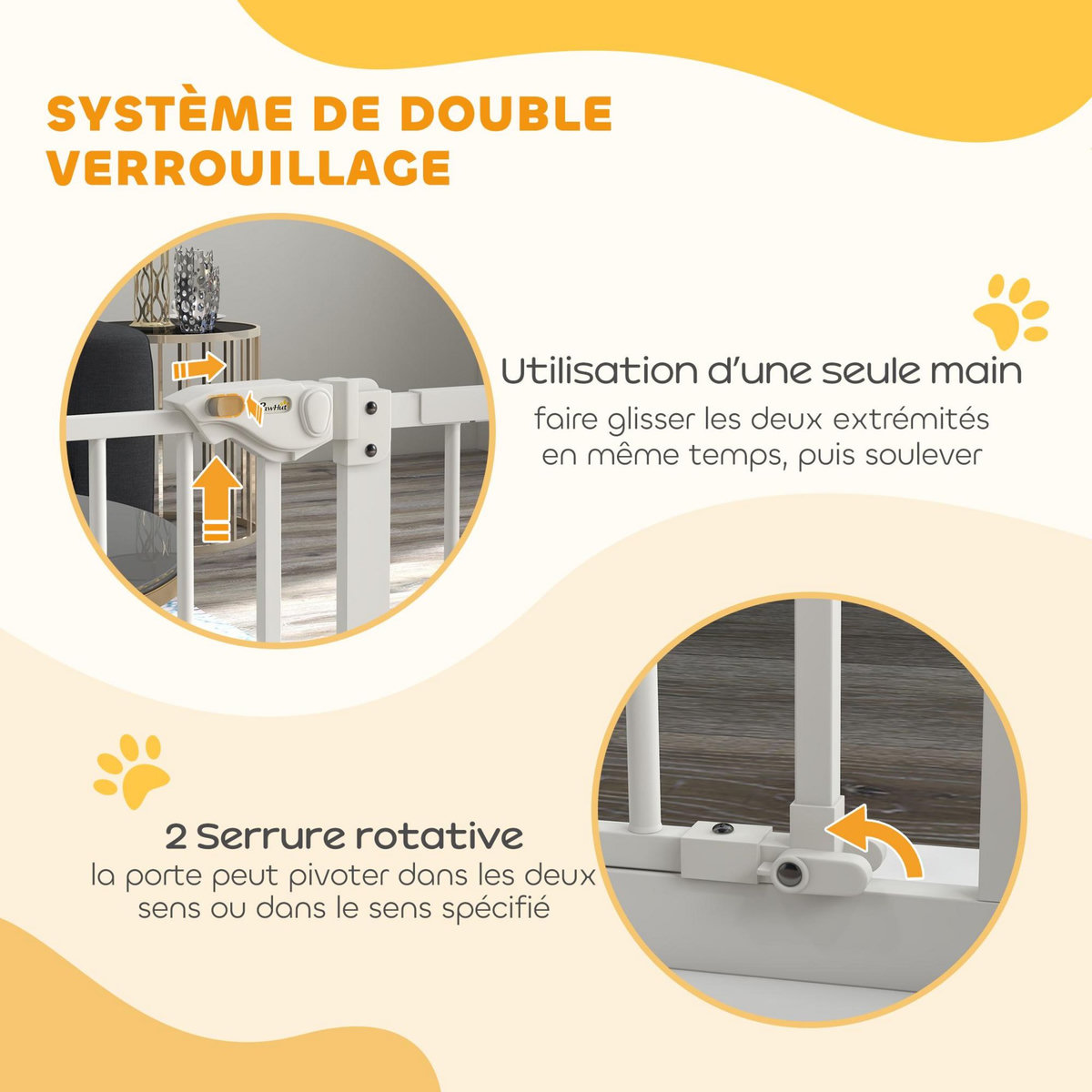 SYSTÈME DE DOUBLE VERROUILLAGE

PawHut

Utilisation d'une seule main
faire glisser les deux extrémités en même temps, puis soulever

2 Serrure rotative
la porte peut pivoter dans les deux sens ou dans le sens spécifié