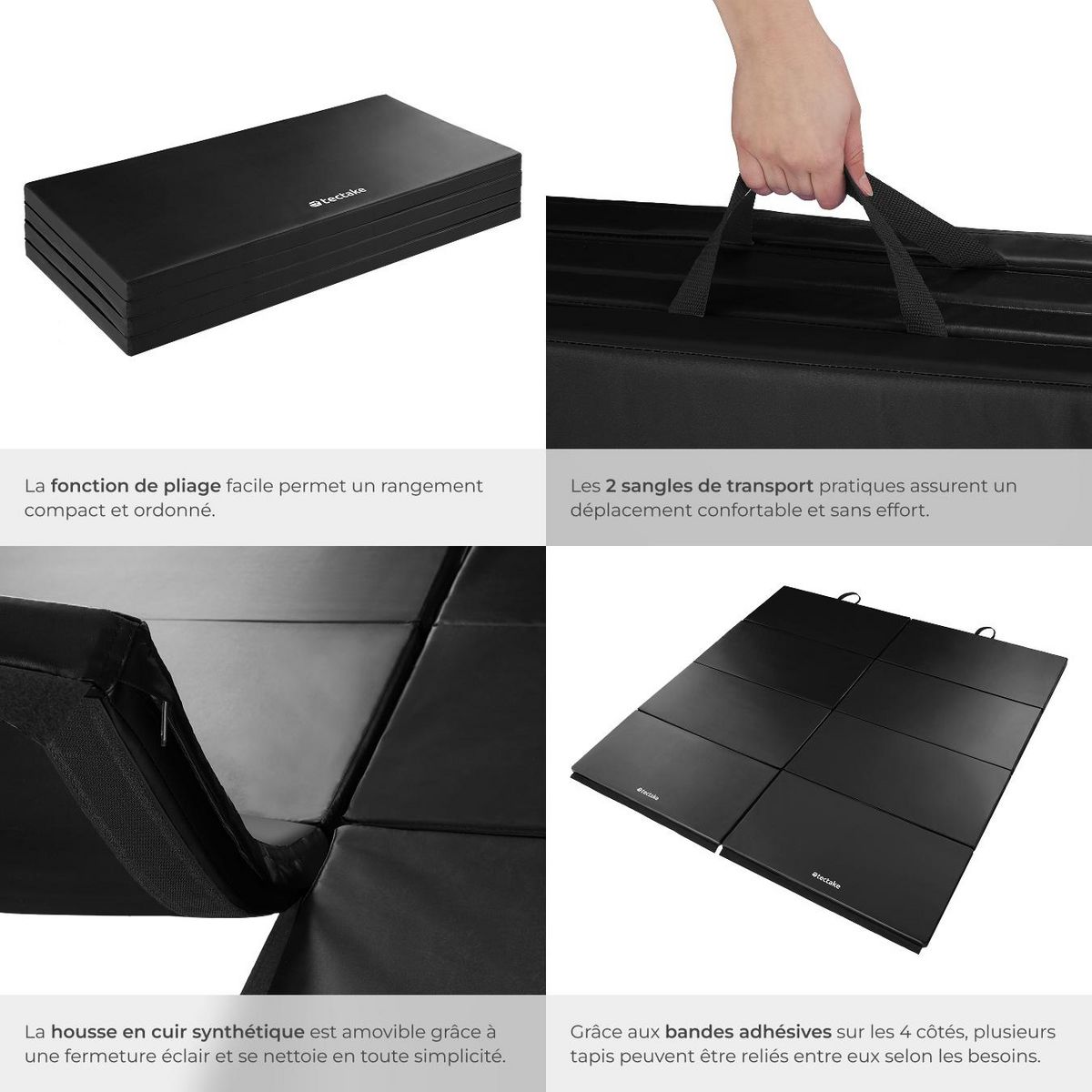 tectake

La fonction de pliage facile permet un rangement compact et ordonné.

Les 2 sangles de transport pratiques assurent un déplacement confortable et sans effort.

tectake

tectake

La housse en cuir synthétique est amovible grâce à une fermeture éclair et se nettoie en toute simplicité.

Grâce aux bandes adhésives sur les 4 côtés, plusieurs tapis peuvent être reliés entre eux selon les besoins.