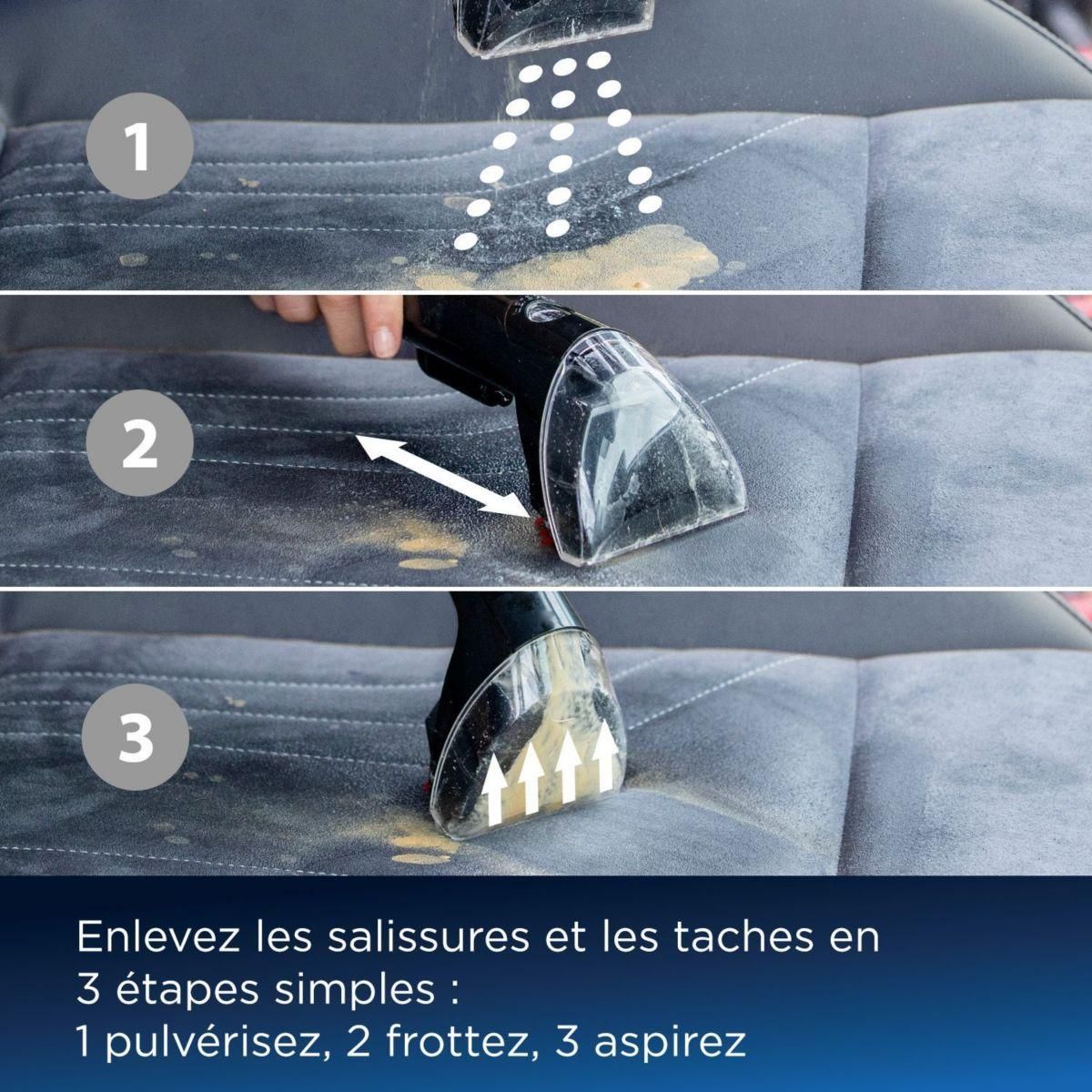 1

2

3

Enlevez les salissures et les taches en 3 étapes simples :
1 pulvérisez, 2 frottez, 3 aspirez