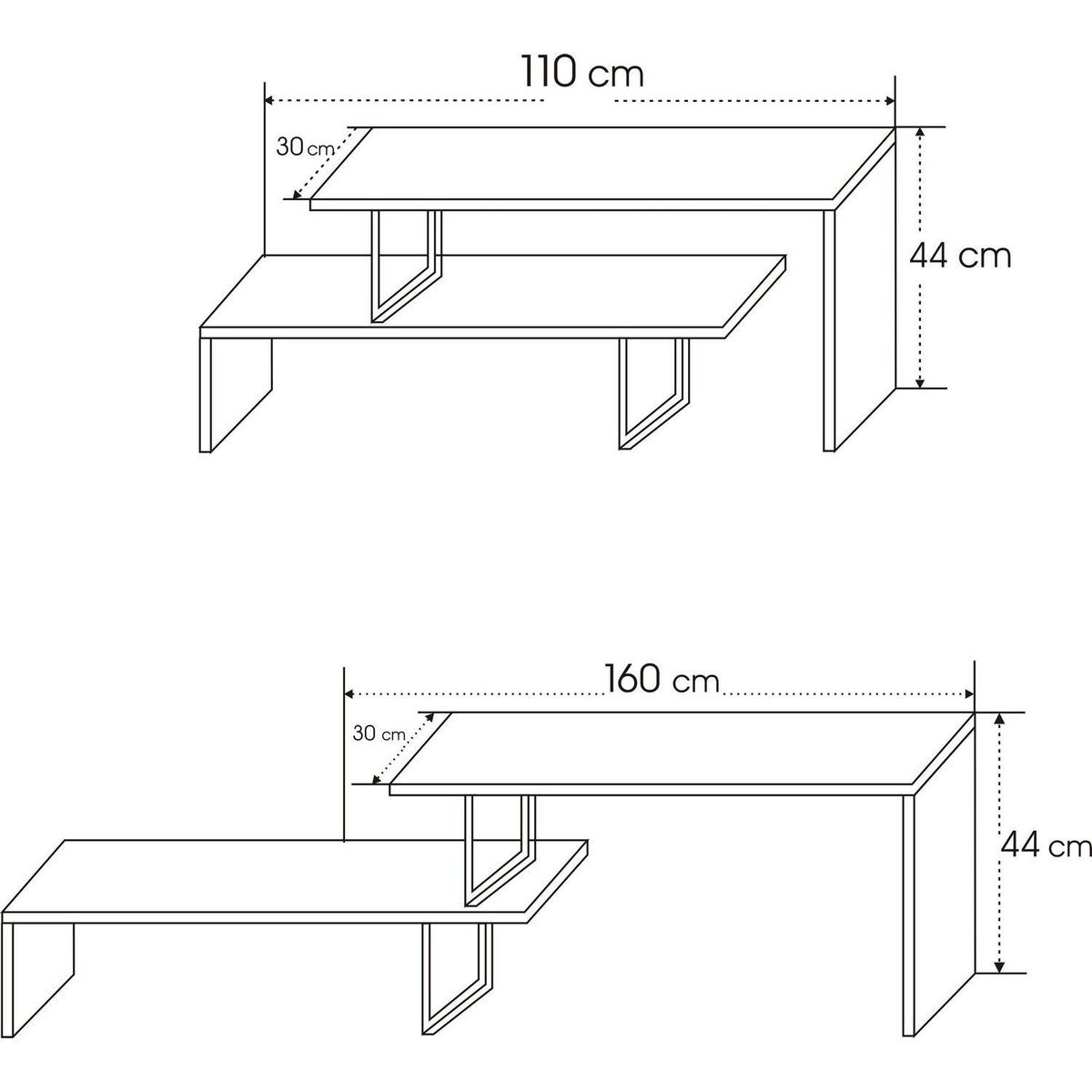 110 cm
30 cm
44 cm

160 cm
30 cm
44 cm