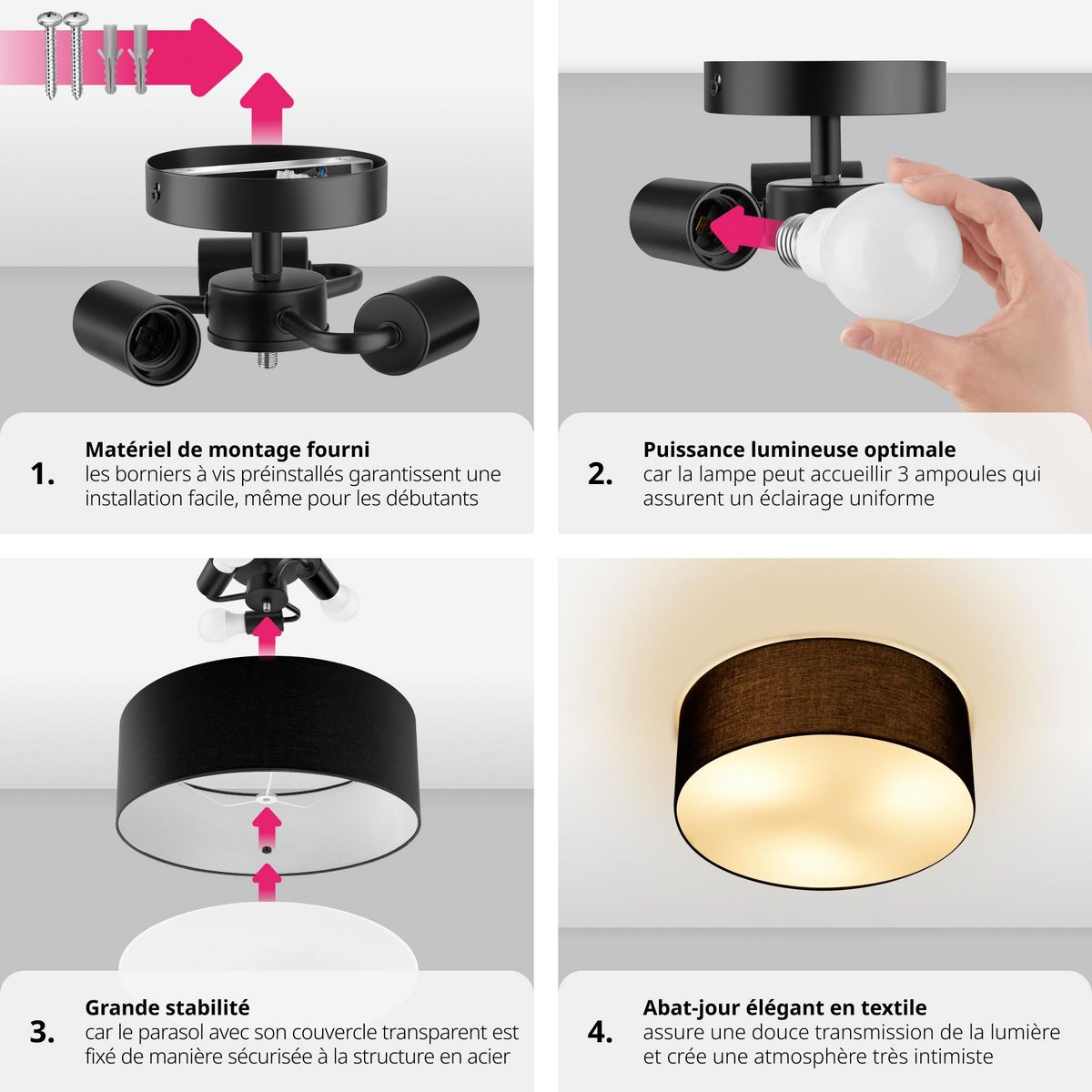 1. Matériel de montage fourni
les borniers à vis préinstallés garantissent une installation facile, même pour les débutants

2. Puissance lumineuse optimale
car la lampe peut accueillir 3 ampoules qui assurent un éclairage uniforme

3. Grande stabilité
car le parasol avec son couvercle transparent est fixé de manière sécurisée à la structure en acier

4. Abat-jour élégant en textile
assure une douce transmission de la lumière et crée une atmosphère très intimiste