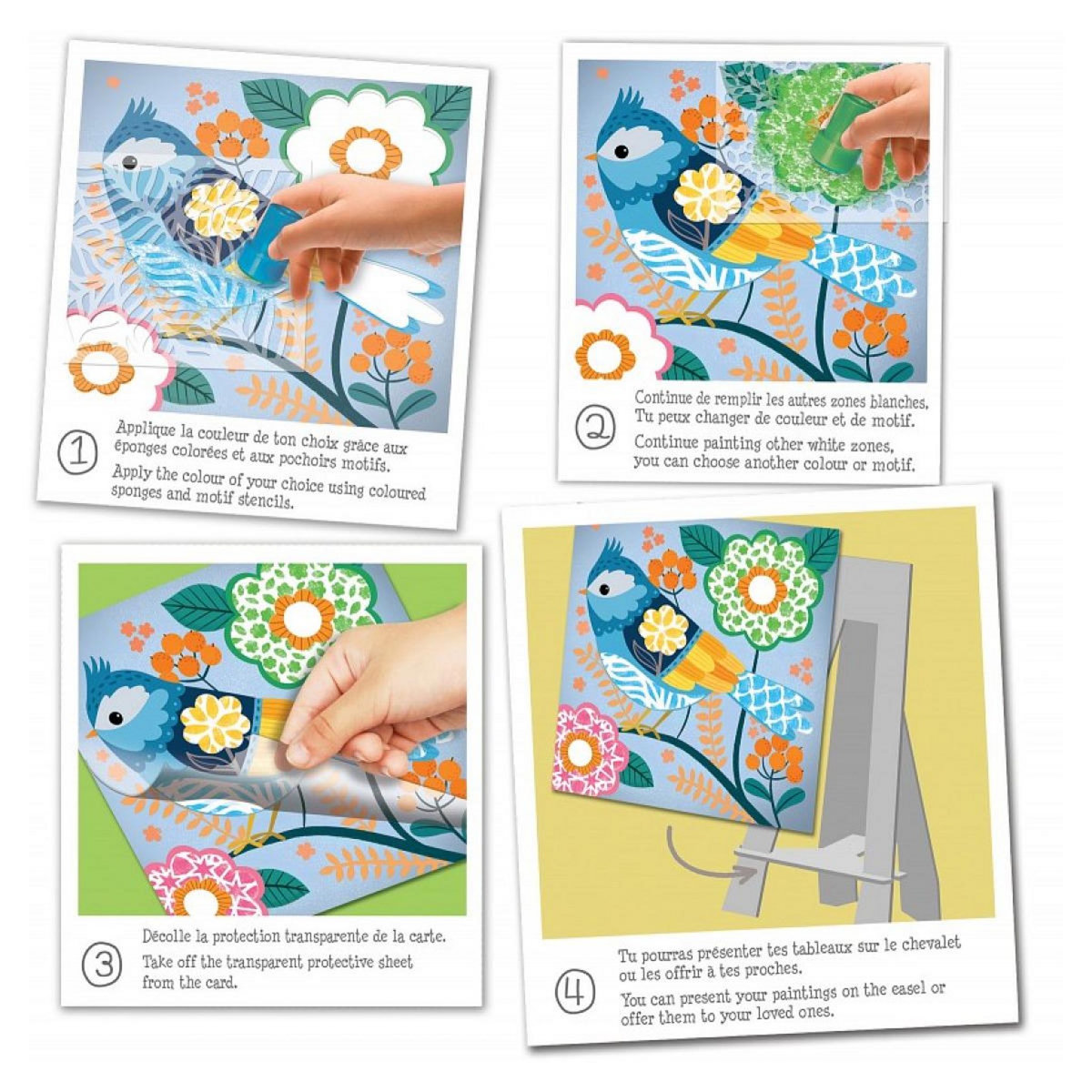 1 Applique la couleur de ton choix grâce aux éponges colorées et aux pochoirs motifs.

Apply the colour of your choice using coloured sponges and motif stencils.

2 Continue de remplir les autres zones blanches. Tu peux changer de couleur et de motif.

Continue painting other white zones, you can choose another colour or motif.

3 Décolle la protection transparente de la carte.

Take off the transparent protective sheet from the card.

4 Tu pourras présenter tes tableaux sur le chevalet ou les offrir à tes proches.

You can present your paintings on the easel or offer them to your loved ones.