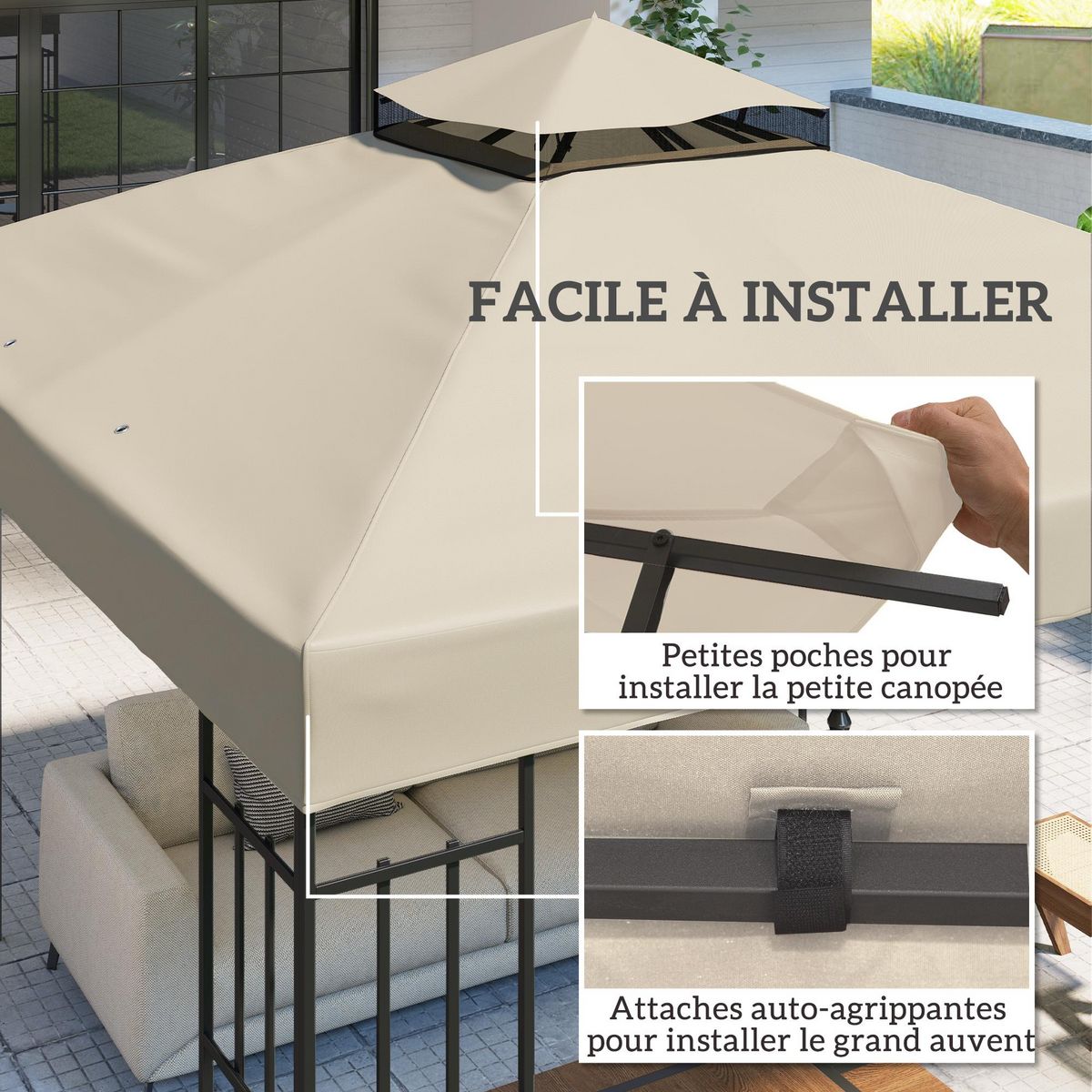 FACILE À INSTALLER

Petites poches pour installer la petite canopée

Attaches auto-agrippantes pour installer le grand auvent