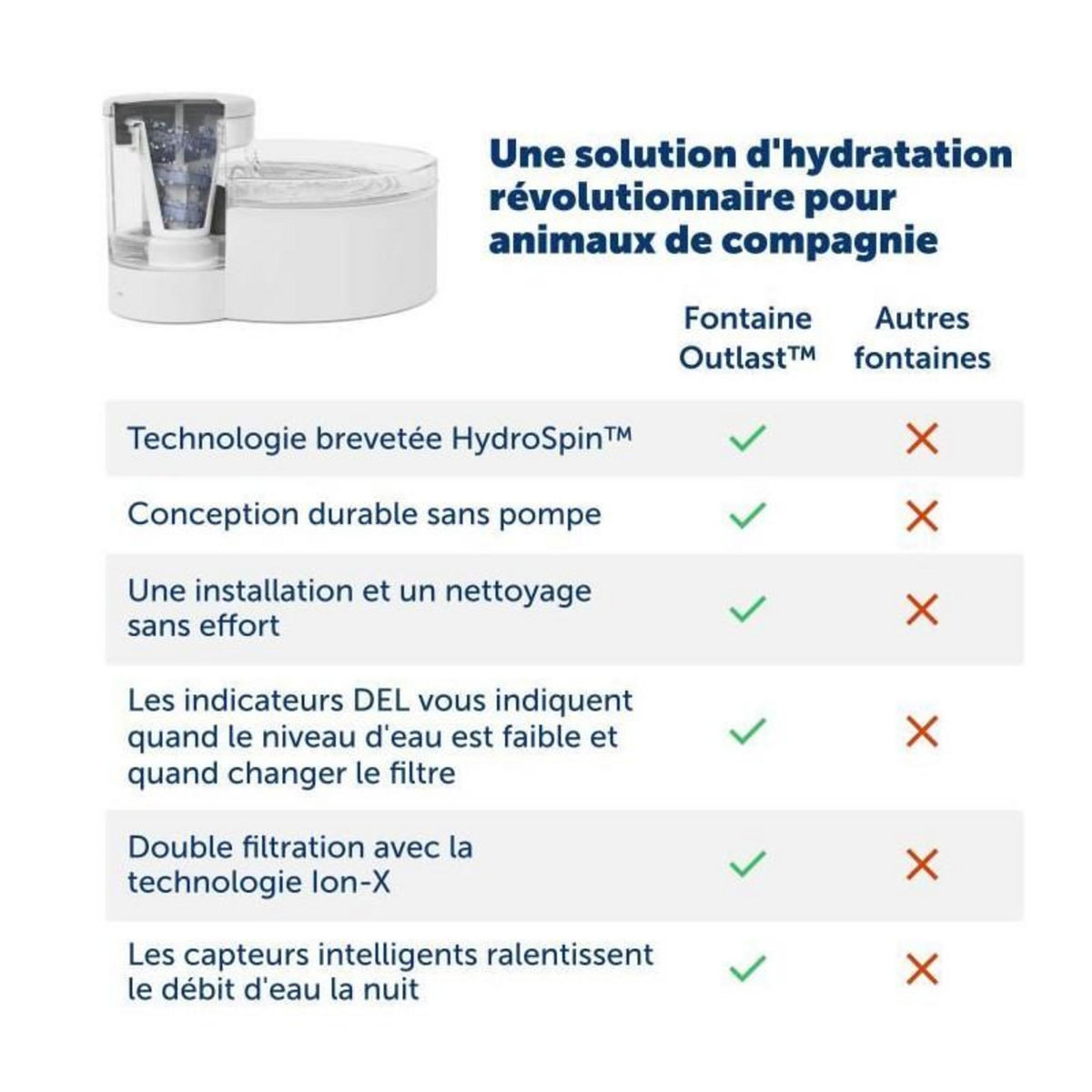 Une solution d'hydratation révolutionnaire pour animaux de compagnie

| | Fontaine Outlast™ | Autres fontaines |
|---|---|---|
| Technologie brevetée HydroSpin™ | ✓ | ✗ |
| Conception durable sans pompe | ✓ | ✗ |
| Une installation et un nettoyage sans effort | ✓ | ✗ |
| Les indicateurs DEL vous indiquent quand le niveau d'eau est faible et quand changer le filtre | ✓ | ✗ |
| Double filtration avec la technologie Ion-X | ✓ | ✗ |
| Les capteurs intelligents ralentissent le débit d'eau la nuit | ✓ | ✗ |