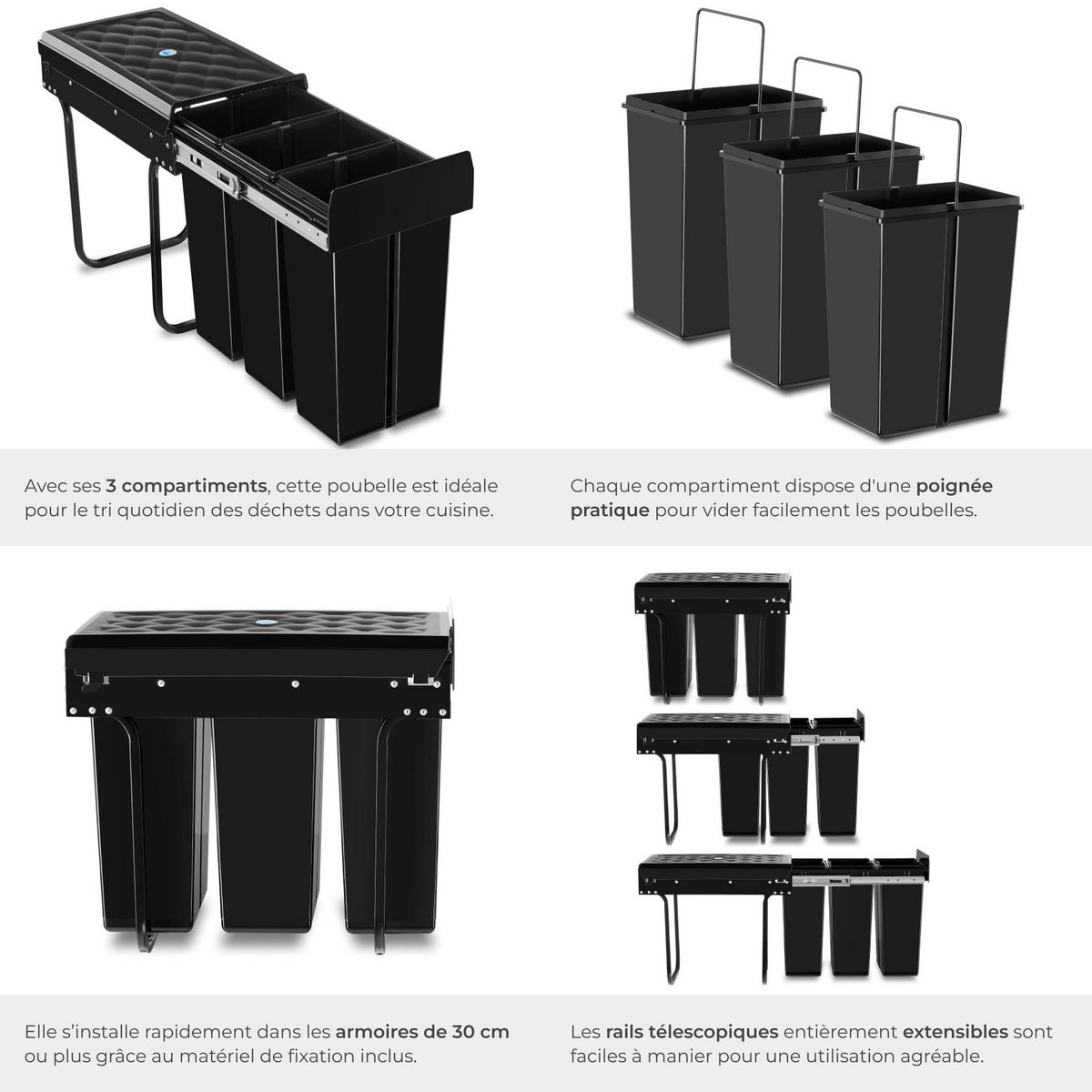 Avec ses 3 compartiments, cette poubelle est idéale pour le tri quotidien des déchets dans votre cuisine.

Chaque compartiment dispose d'une poignée pratique pour vider facilement les poubelles.

Elle s'installe rapidement dans les armoires de 30 cm ou plus grâce au matériel de fixation inclus.

Les rails télescopiques entièrement extensibles sont faciles à manier pour une utilisation agréable.