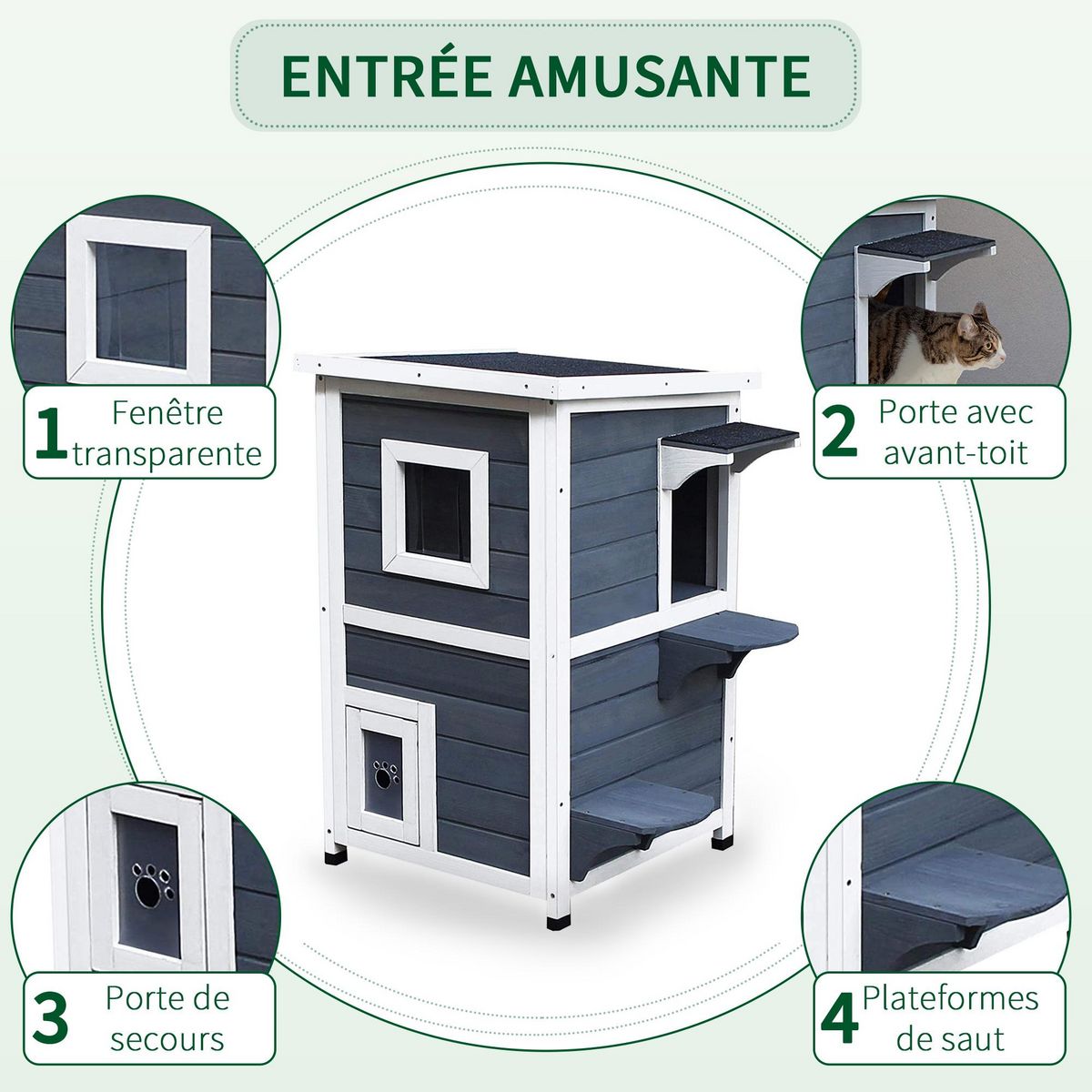 ENTRÉE AMUSANTE

1 Fenêtre transparente

2 Porte avec avant-toit

3 Porte de secours

4 Plateformes de saut