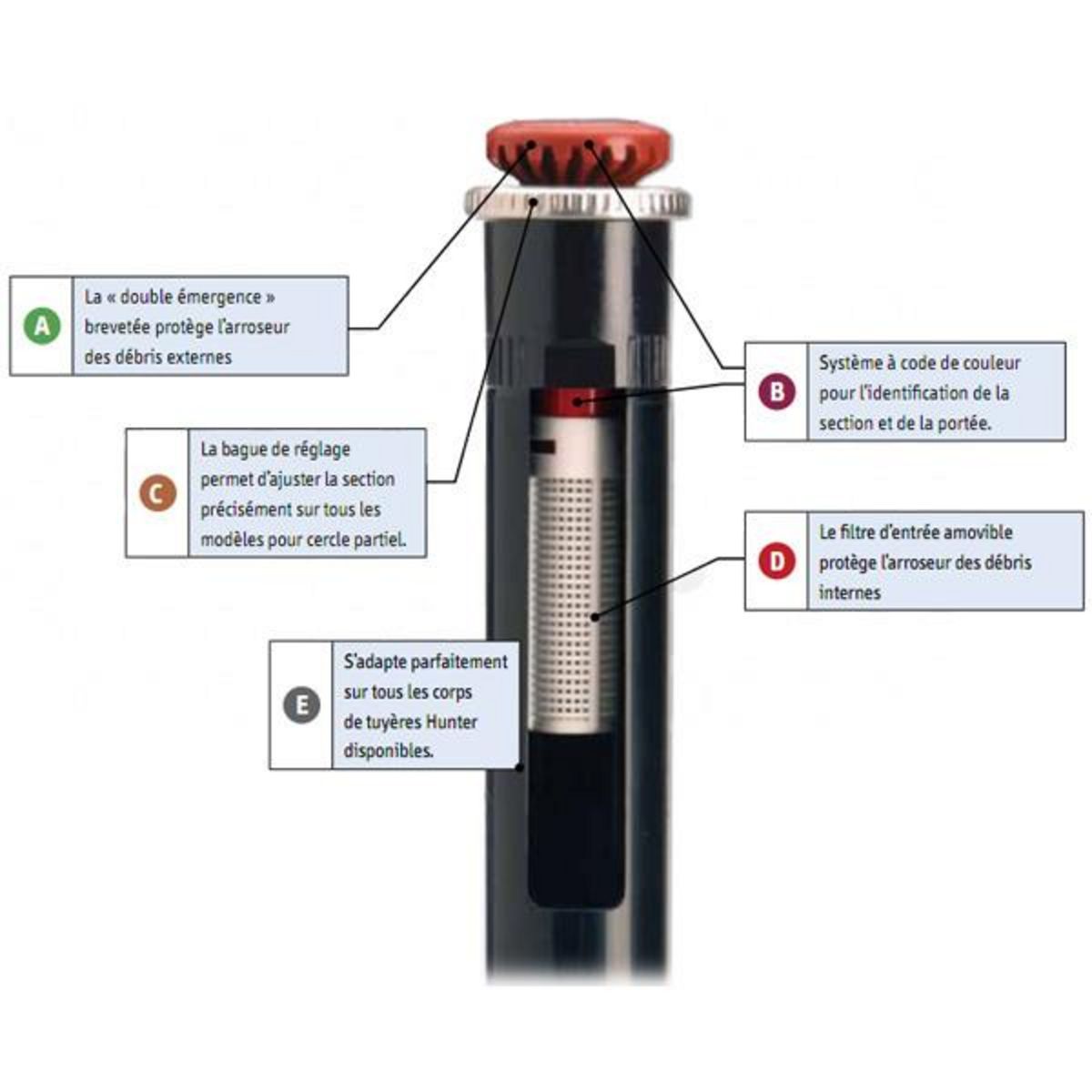 A
La « double émergence » brevetée protège l'arroseur des débris externes

B
Système à code de couleur pour l'identification de la section et de la portée.

C
La bague de réglage permet d'ajuster la section précisément sur tous les modèles pour cercle partiel.

D
Le filtre d'entrée amovible protège l'arroseur des débris internes

E
S'adapte parfaitement sur tous les corps de tuyères Hunter disponibles.