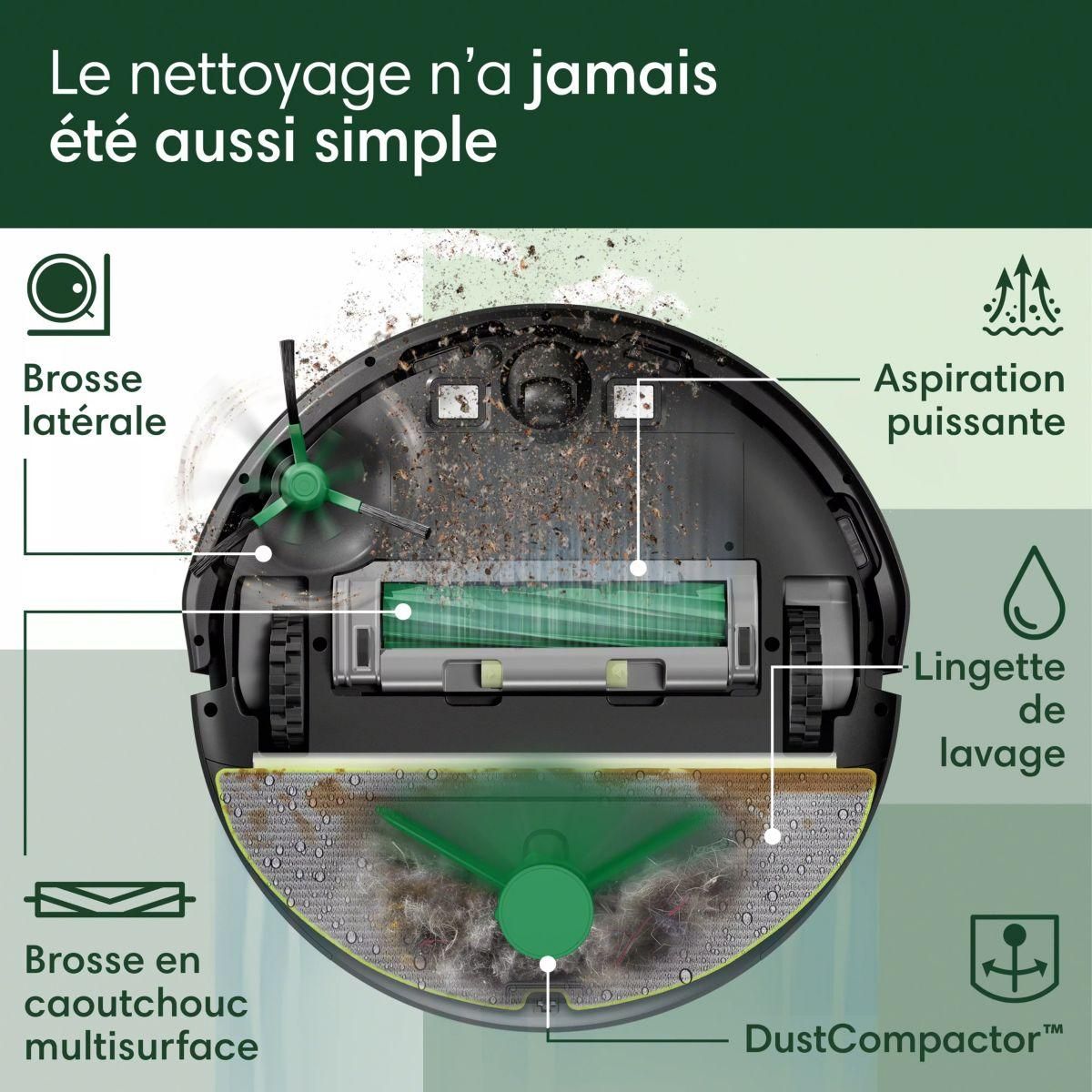 Le nettoyage n'a jamais été aussi simple

Brosse latérale

Aspiration puissante

Lingette de lavage

Brosse en caoutchouc multisurface

DustCompactor™