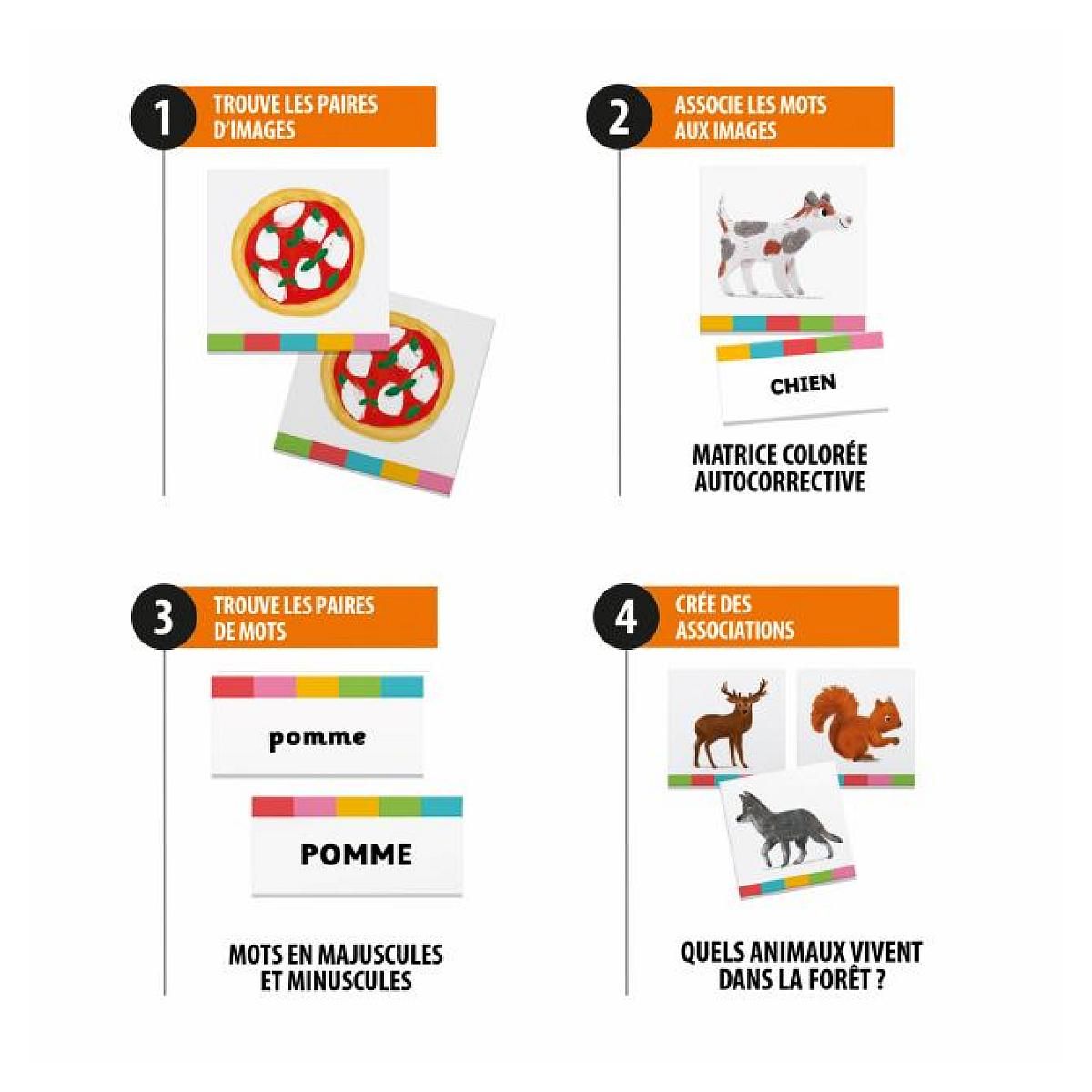 1 TROUVE LES PAIRES D'IMAGES

2 ASSOCIE LES MOTS AUX IMAGES

CHIEN

MATRICE COLORÉE AUTOCORRECTIVE

3 TROUVE LES PAIRES DE MOTS

pomme

POMME

MOTS EN MAJUSCULES ET MINUSCULES

4 CRÉE DES ASSOCIATIONS

QUELS ANIMAUX VIVENT DANS LA FORÊT ?