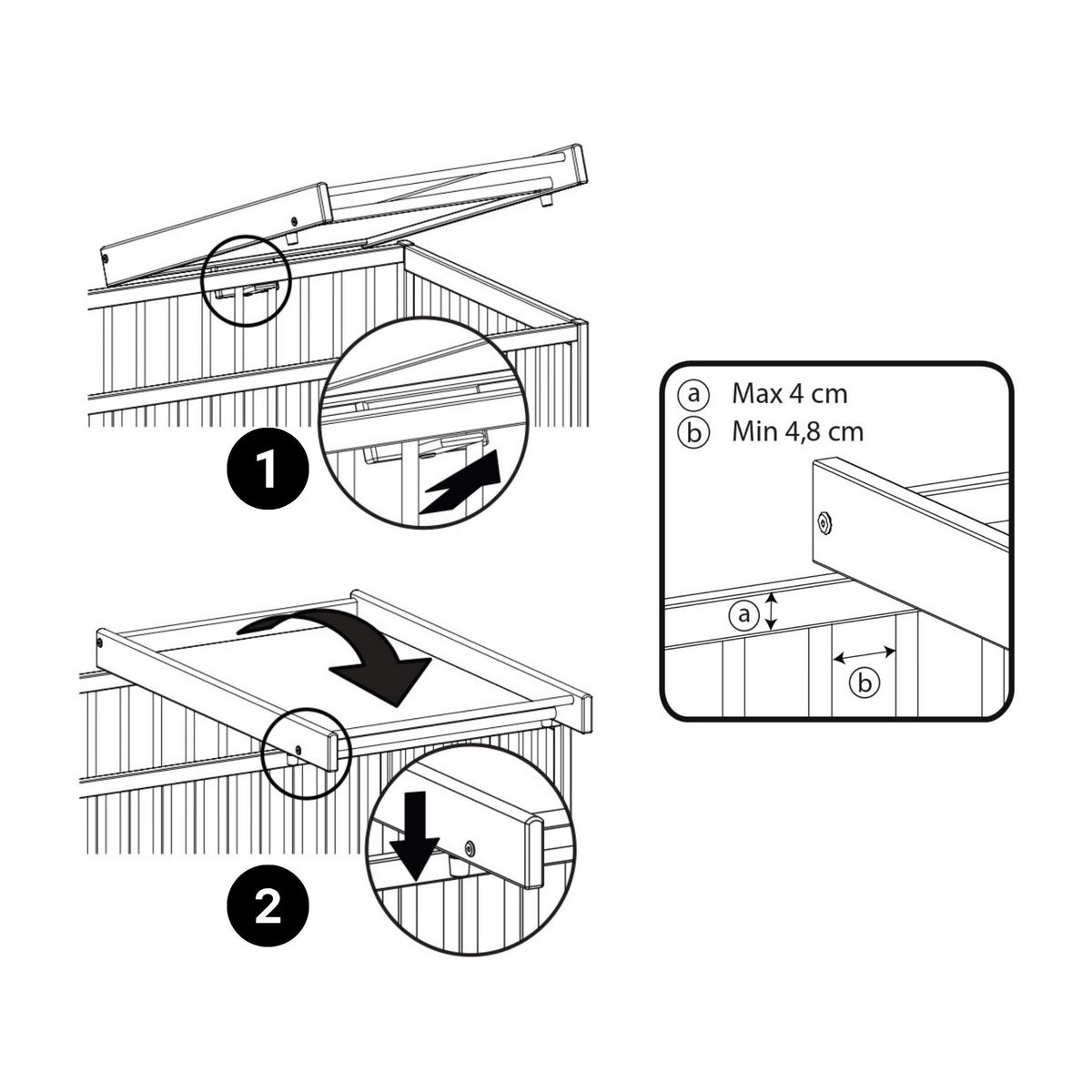 1

2

ⓐ Max 4 cm
ⓑ Min 4,8 cm

ⓐ

ⓑ