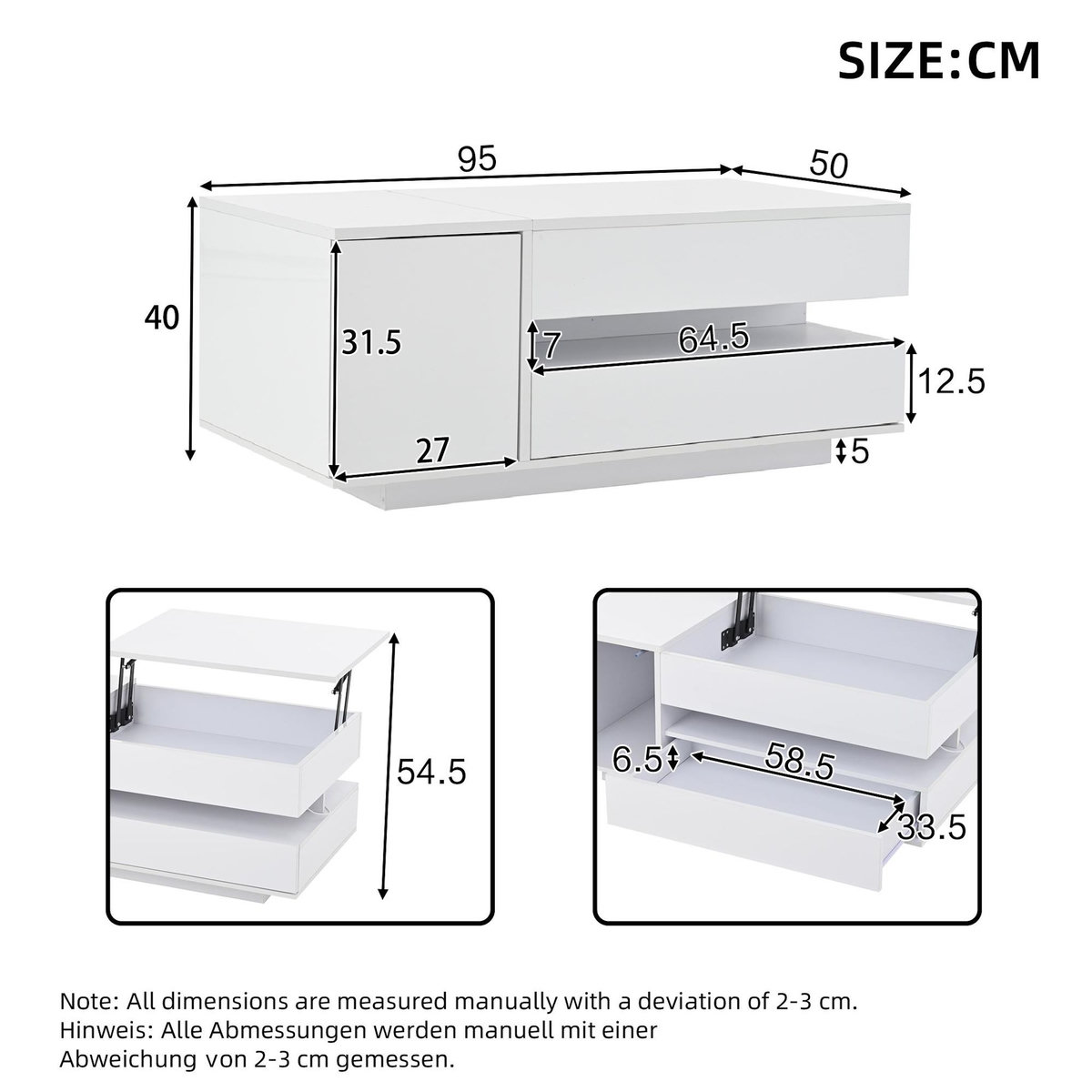 SIZE:CM

95
50
40
31.5
7
64.5
12.5
27
5

54.5

6.5
58.5
33.5

Note: All dimensions are measured manually with a deviation of 2-3 cm.
Hinweis: Alle Abmessungen werden manuell mit einer Abweichung von 2-3 cm gemessen.