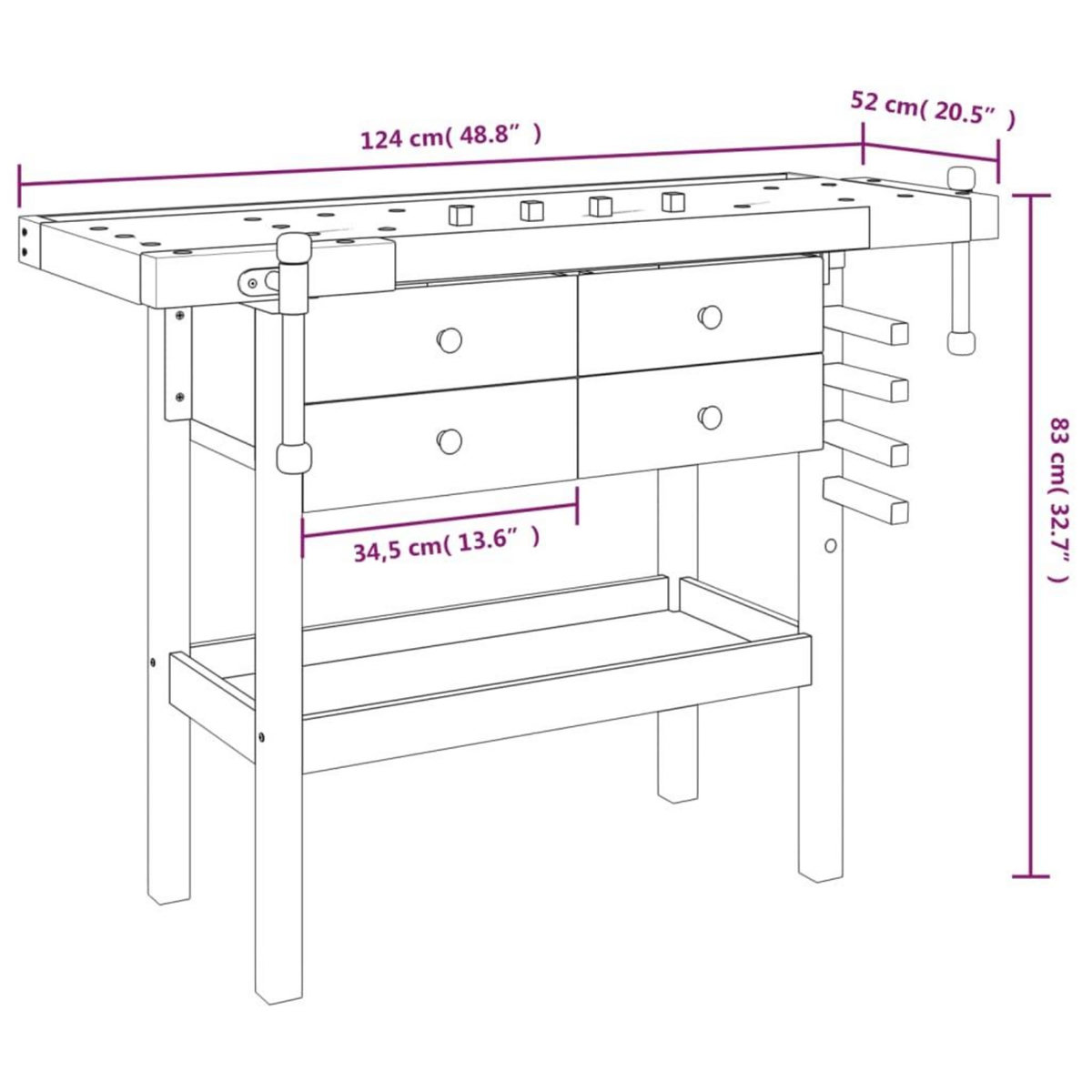 124 cm( 48.8" )

52 cm( 20.5" )

83 cm( 32.7" )

34,5 cm( 13.6" )