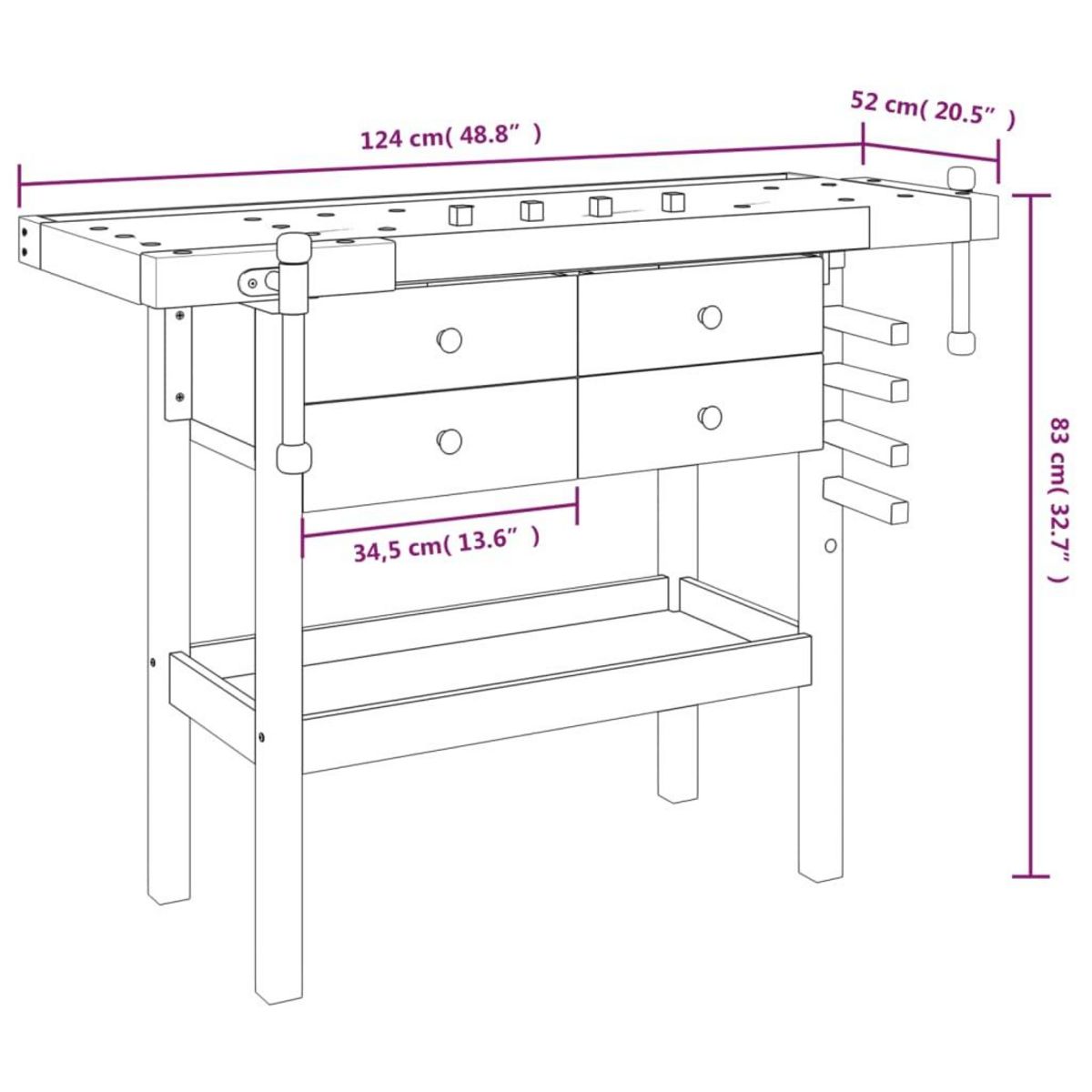 124 cm( 48.8″ )

52 cm( 20.5″ )

83 cm( 32.7″ )

34,5 cm( 13.6″ )