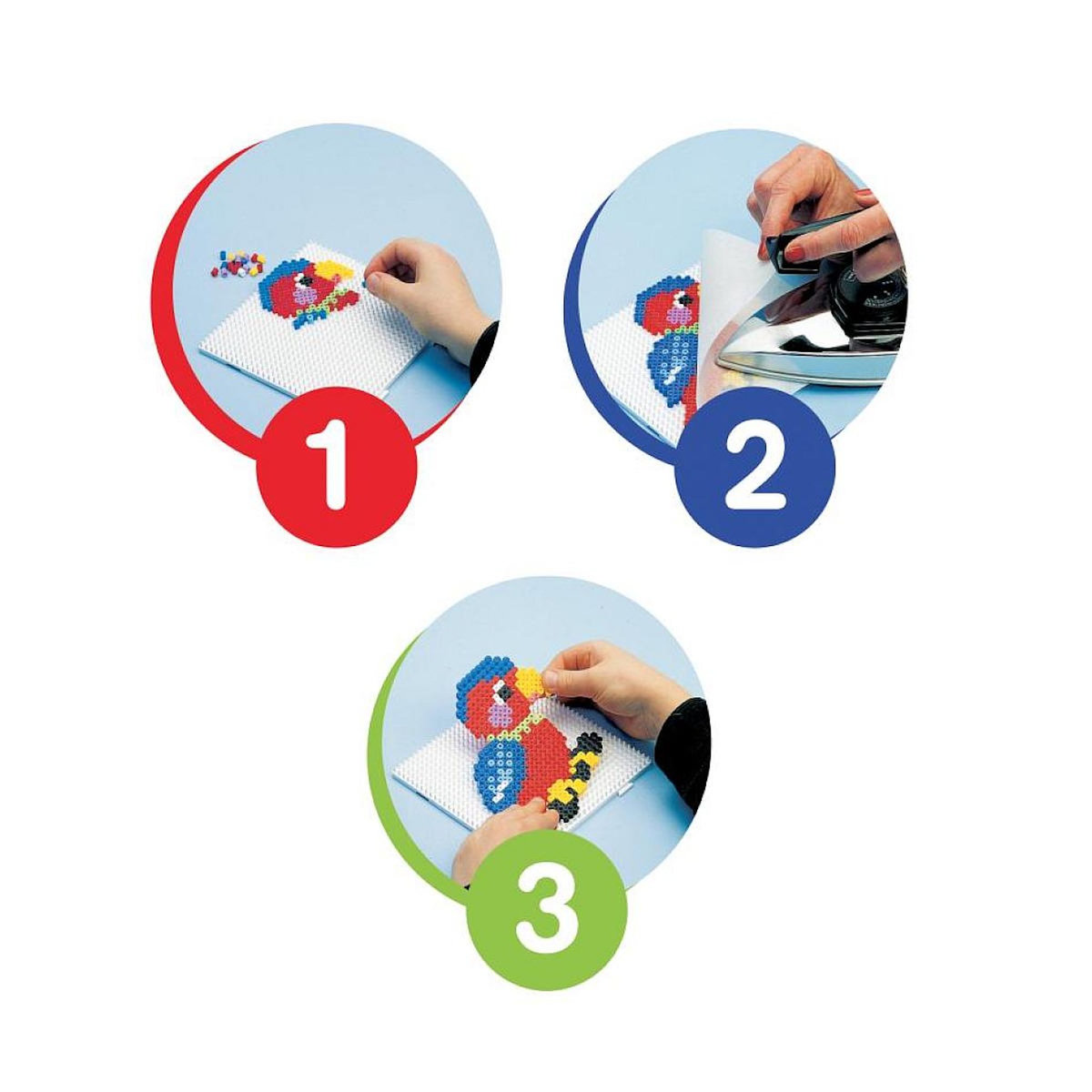 1

2

3