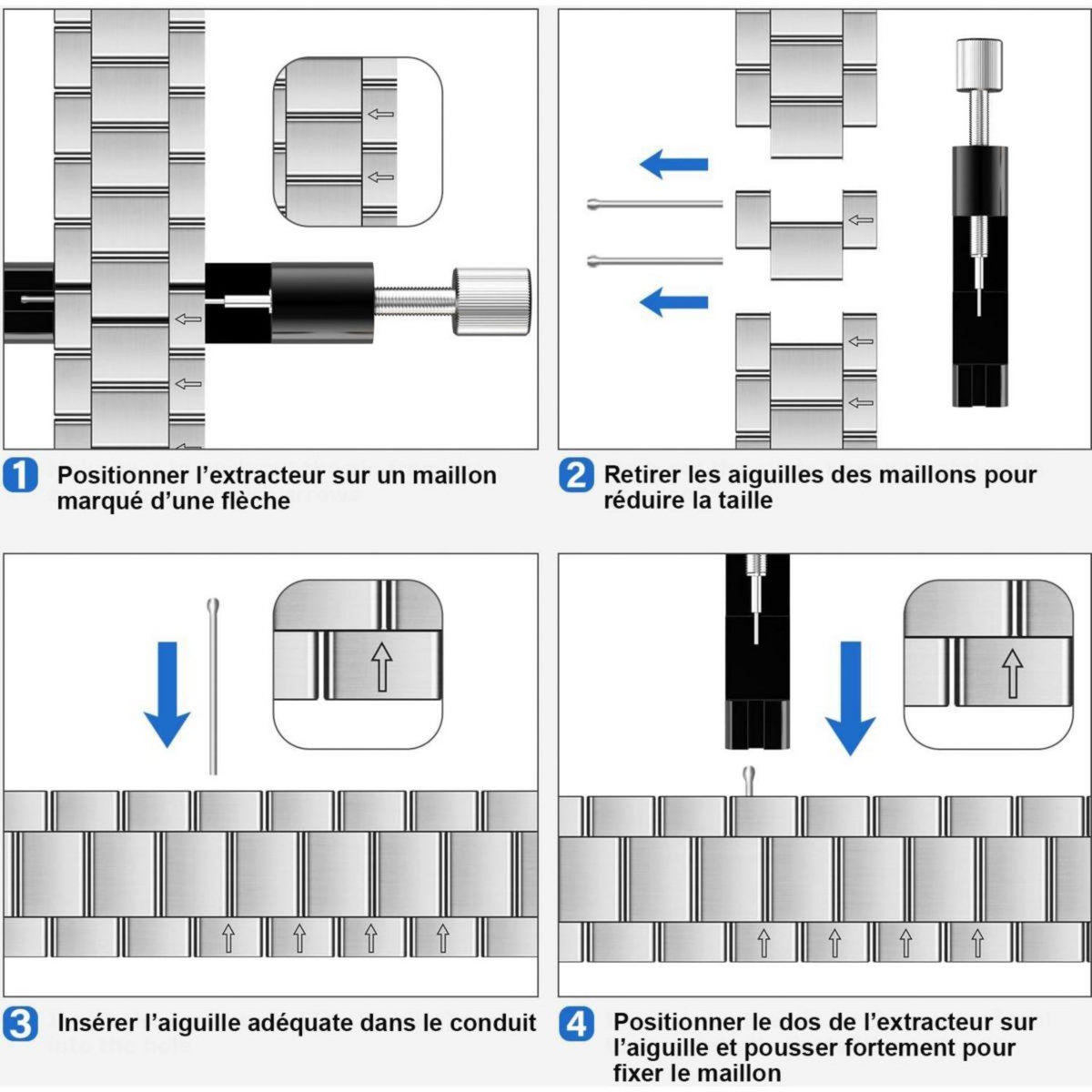 1 Positionner l’extracteur sur un maillon marqué d’une flèche

2 Retirer les aiguilles des maillons pour réduire la taille

3 Insérer l’aiguille adéquate dans le conduit

4 Positionner le dos de l’extracteur sur l’aiguille et pousser fortement pour fixer le maillon