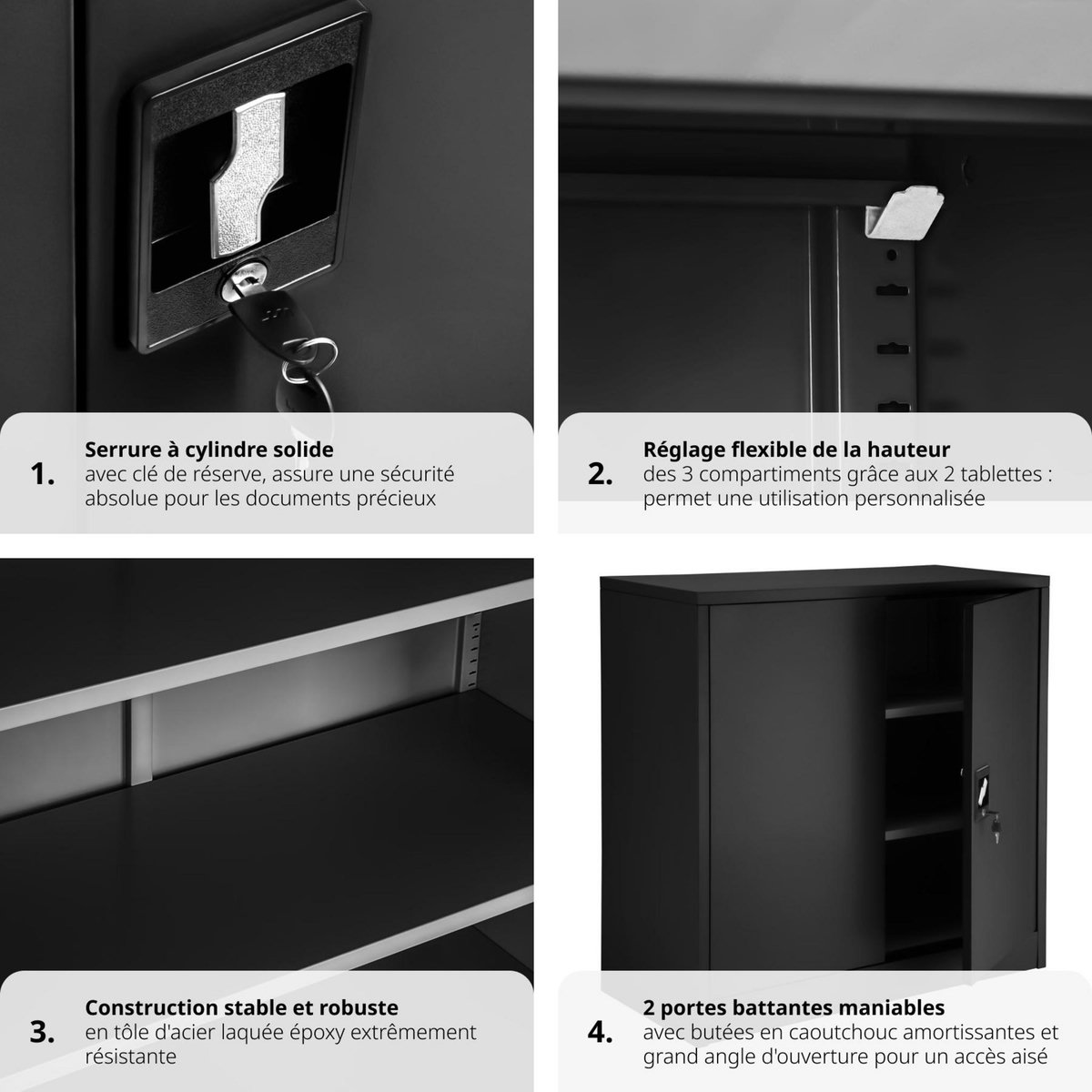 1.
Serrure à cylindre solide
avec clé de réserve, assure une sécurité absolue pour les documents précieux

2.
Réglage flexible de la hauteur
des 3 compartiments grâce aux 2 tablettes : permet une utilisation personnalisée

3.
Construction stable et robuste
en tôle d'acier laquée époxy extrêmement résistante

4.
2 portes battantes maniables
avec butées en caoutchouc amortissantes et grand angle d'ouverture pour un accès aisé