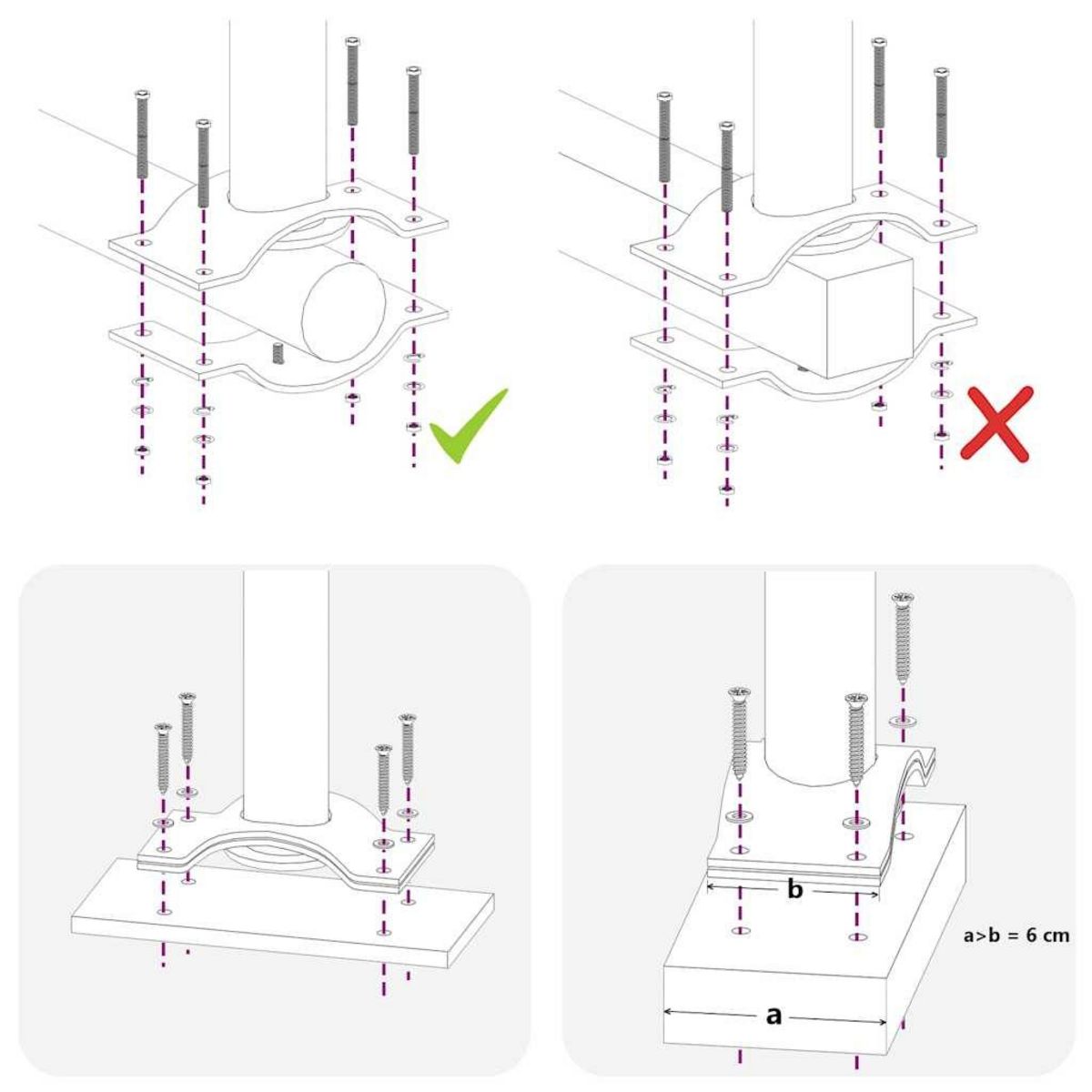 b

a>b = 6 cm

a