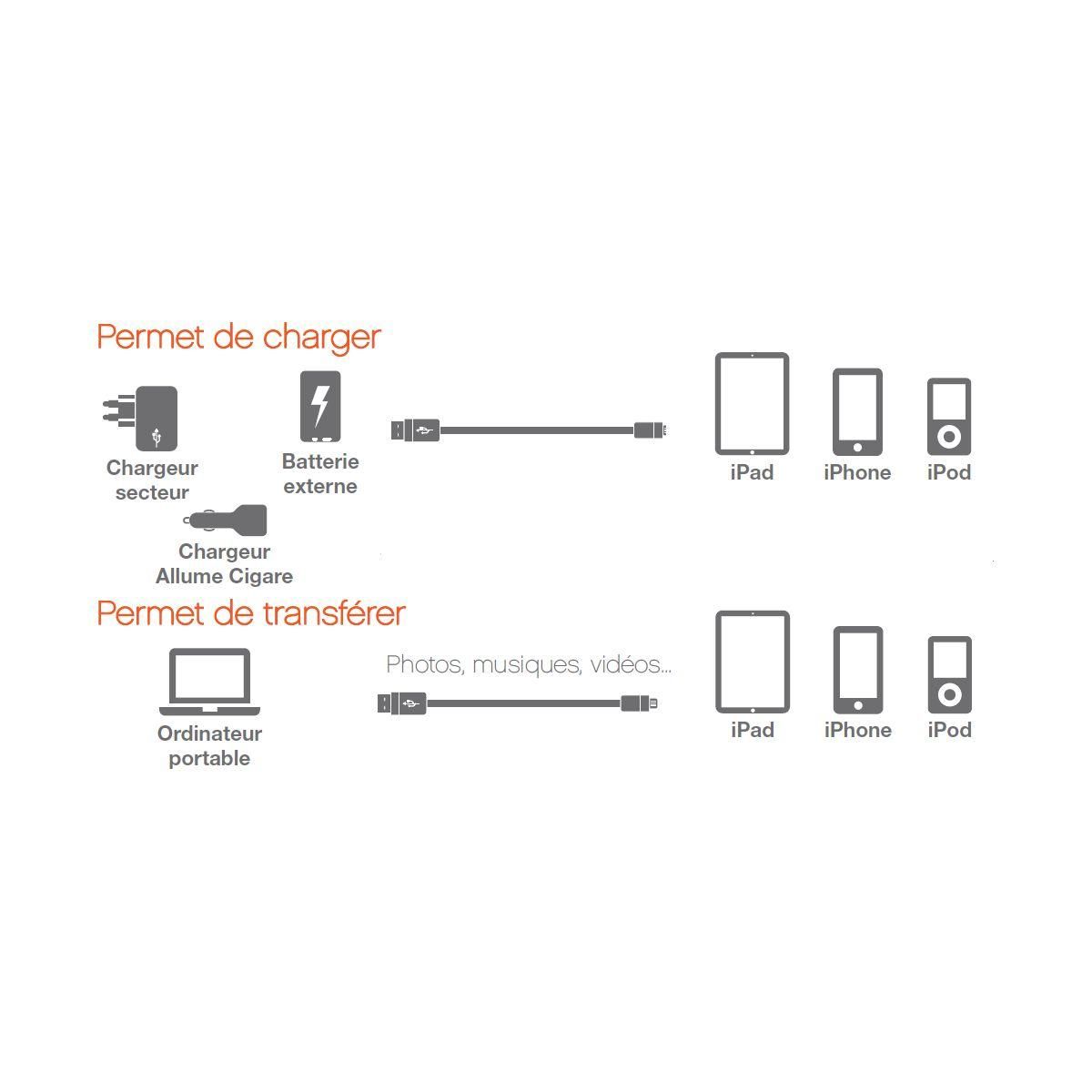 Permet de charger

Chargeur secteur

Batterie externe

Chargeur Allume Cigare

iPad

iPhone

iPod

Permet de transférer

Ordinateur portable

Photos, musiques, vidéos...

iPad

iPhone

iPod