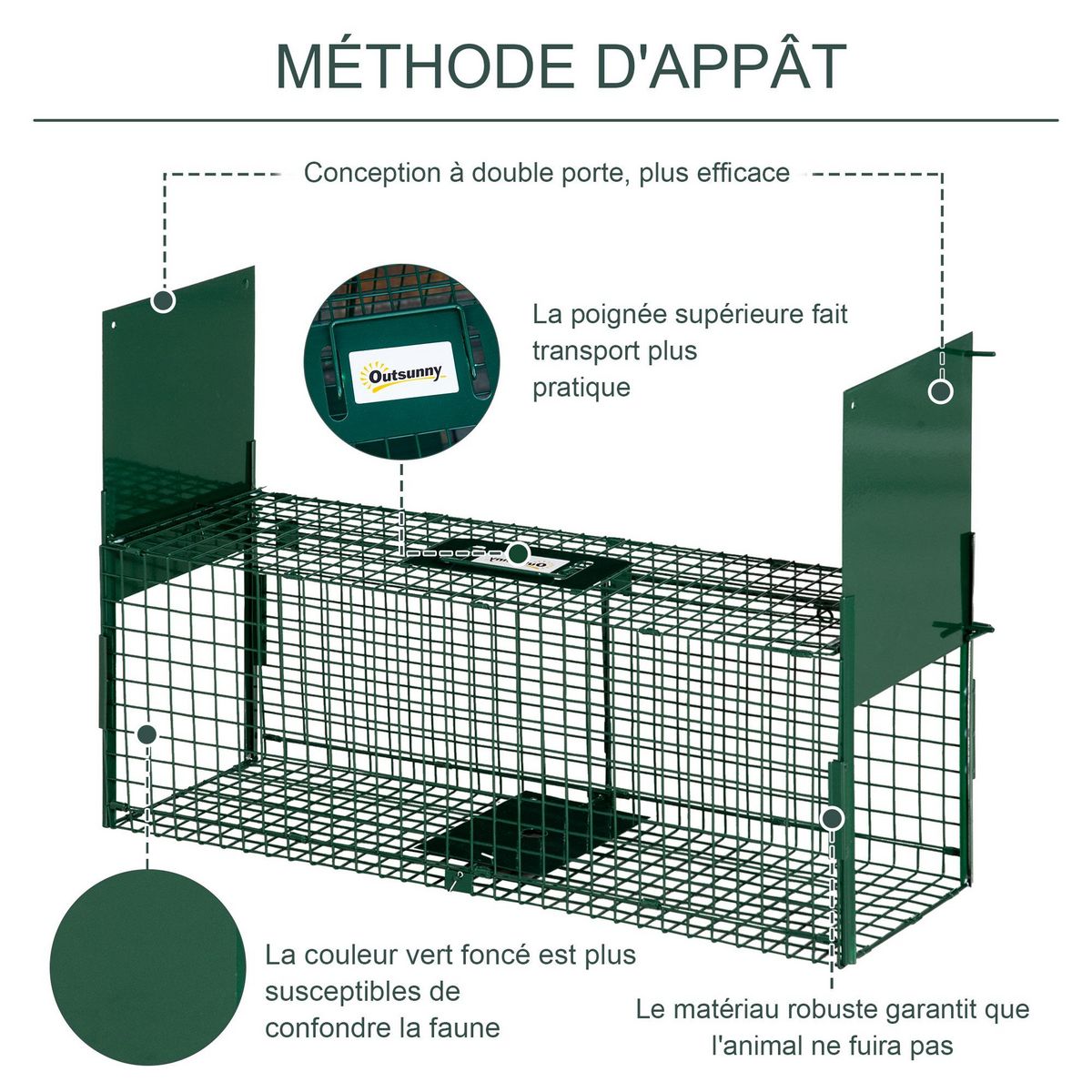 MÉTHODE D'APPÂT

Conception à double porte, plus efficace

Outsunny

La poignée supérieure fait transport plus pratique

La couleur vert foncé est plus susceptibles de confondre la faune

Le matériau robuste garantit que l'animal ne fuira pas