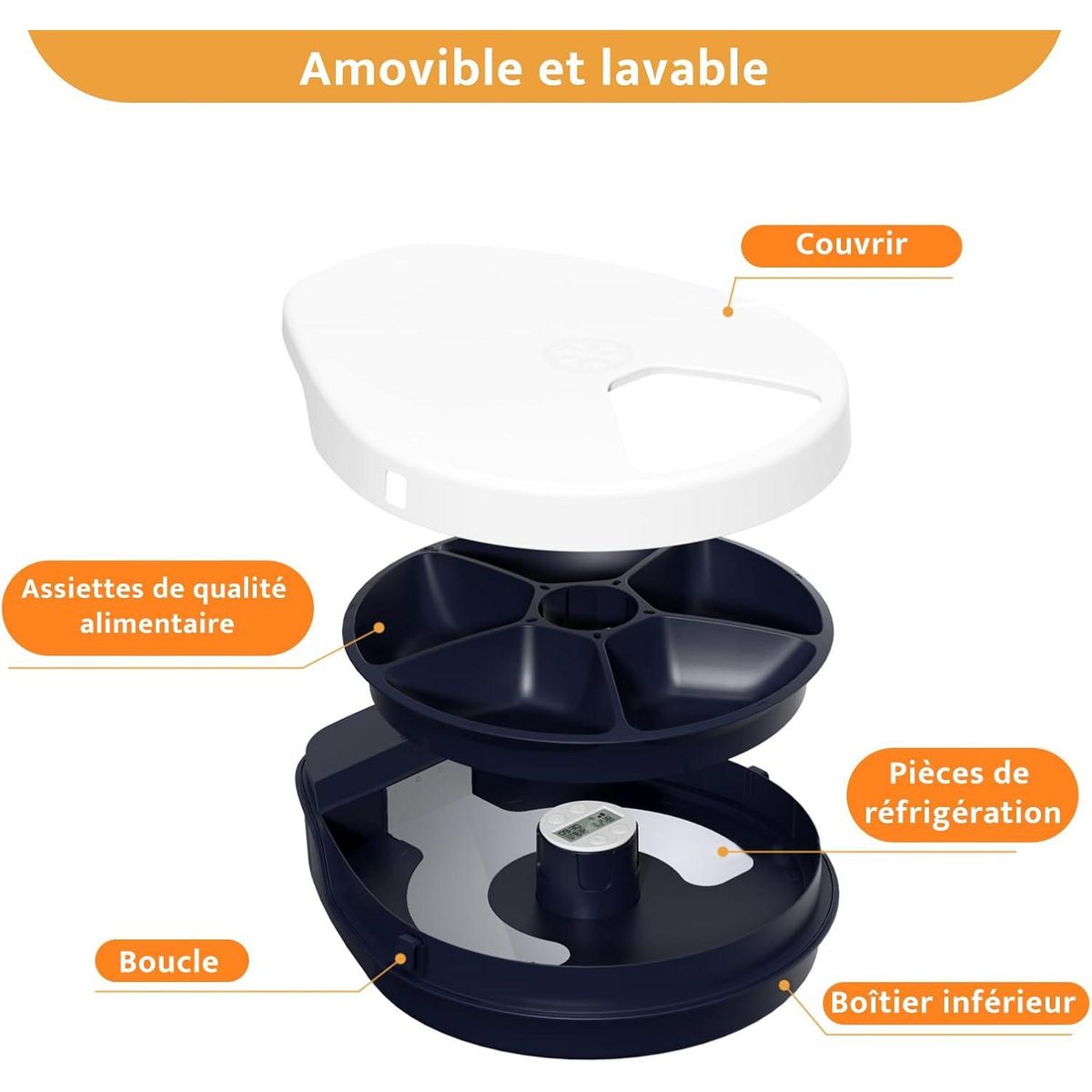 Amovible et lavable

Couvrir

Assiettes de qualité alimentaire

Pièces de réfrigération

Boucle

Boîtier inférieur